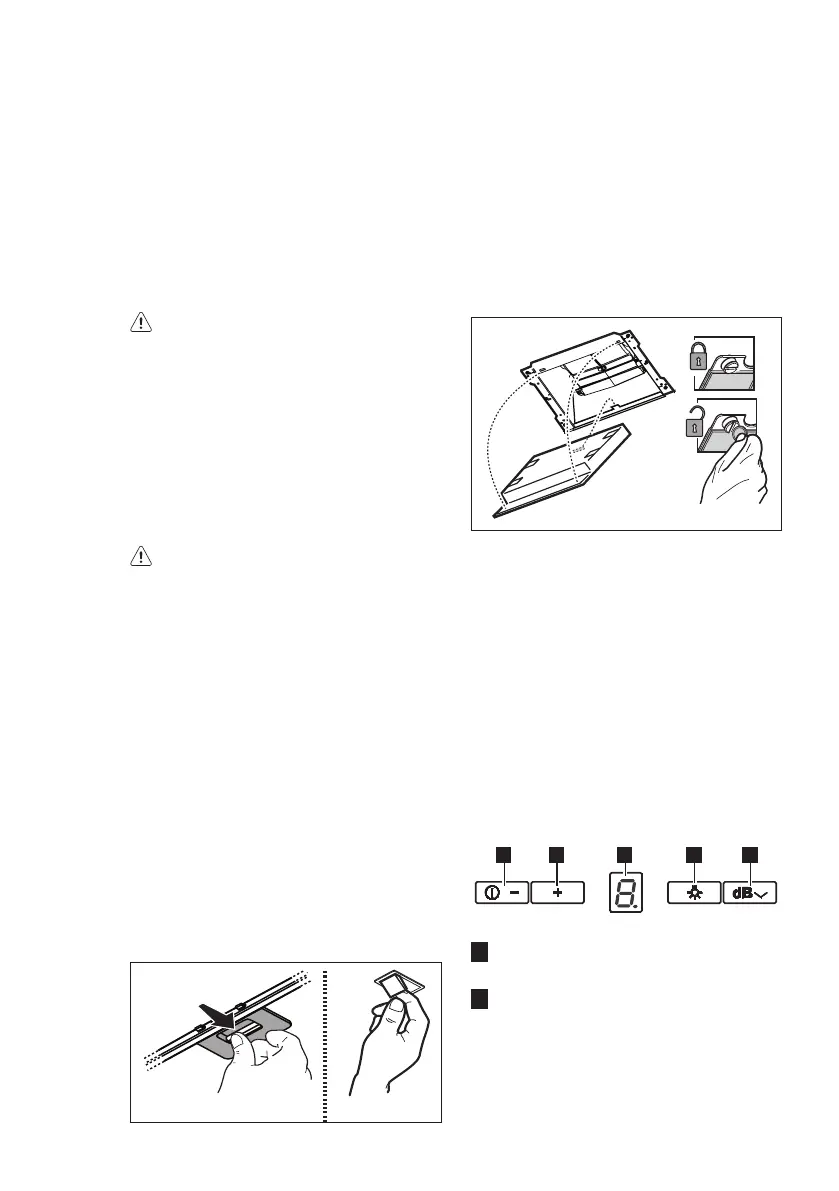 dB