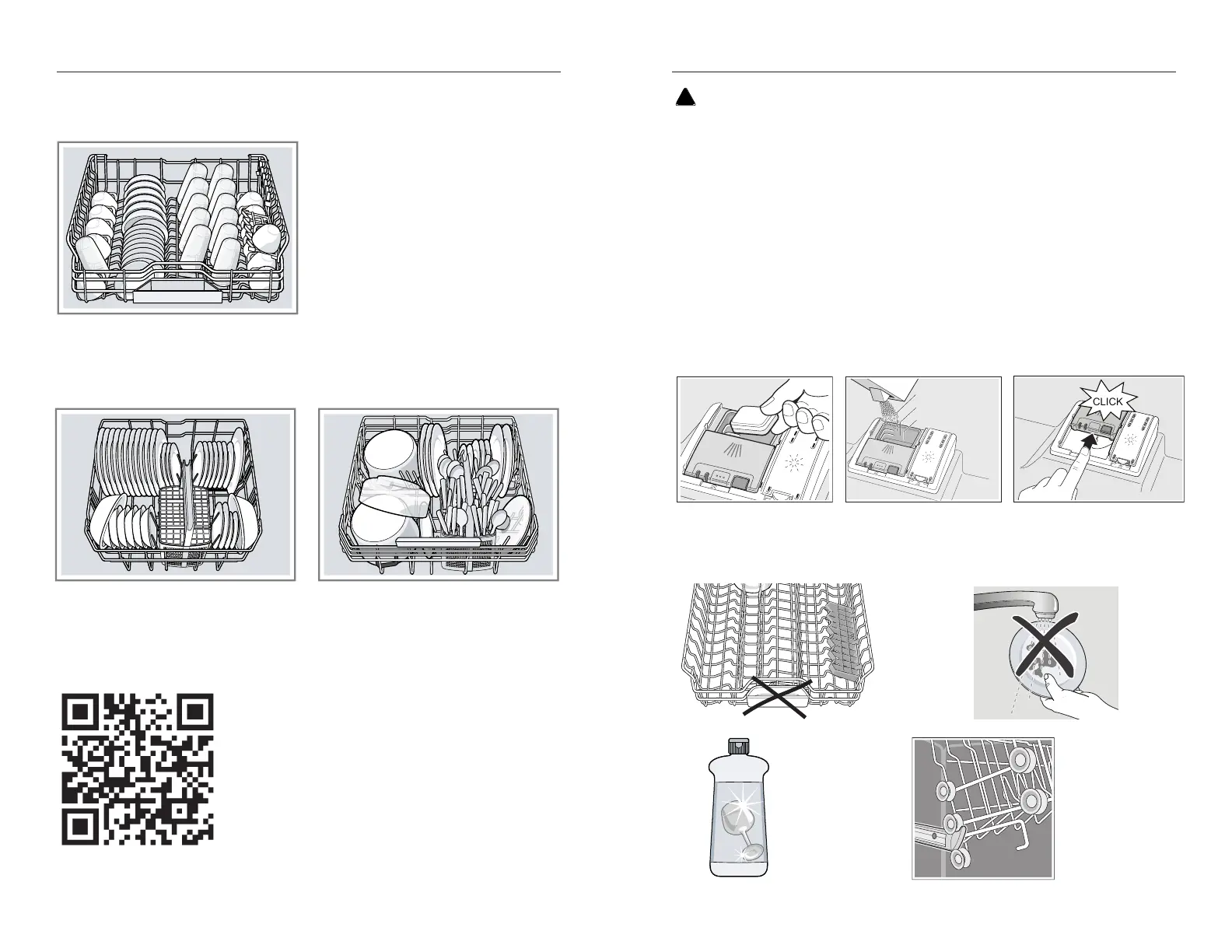 CLICK