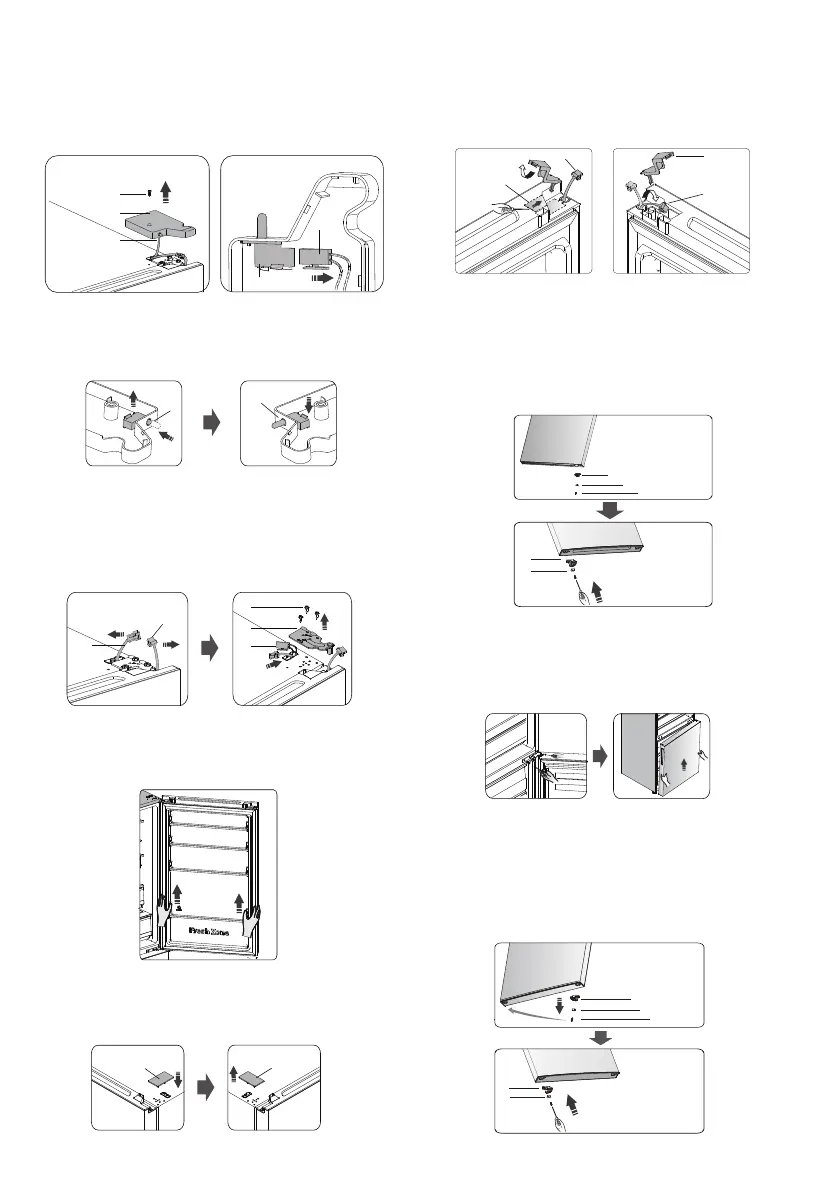 Fresh Zone