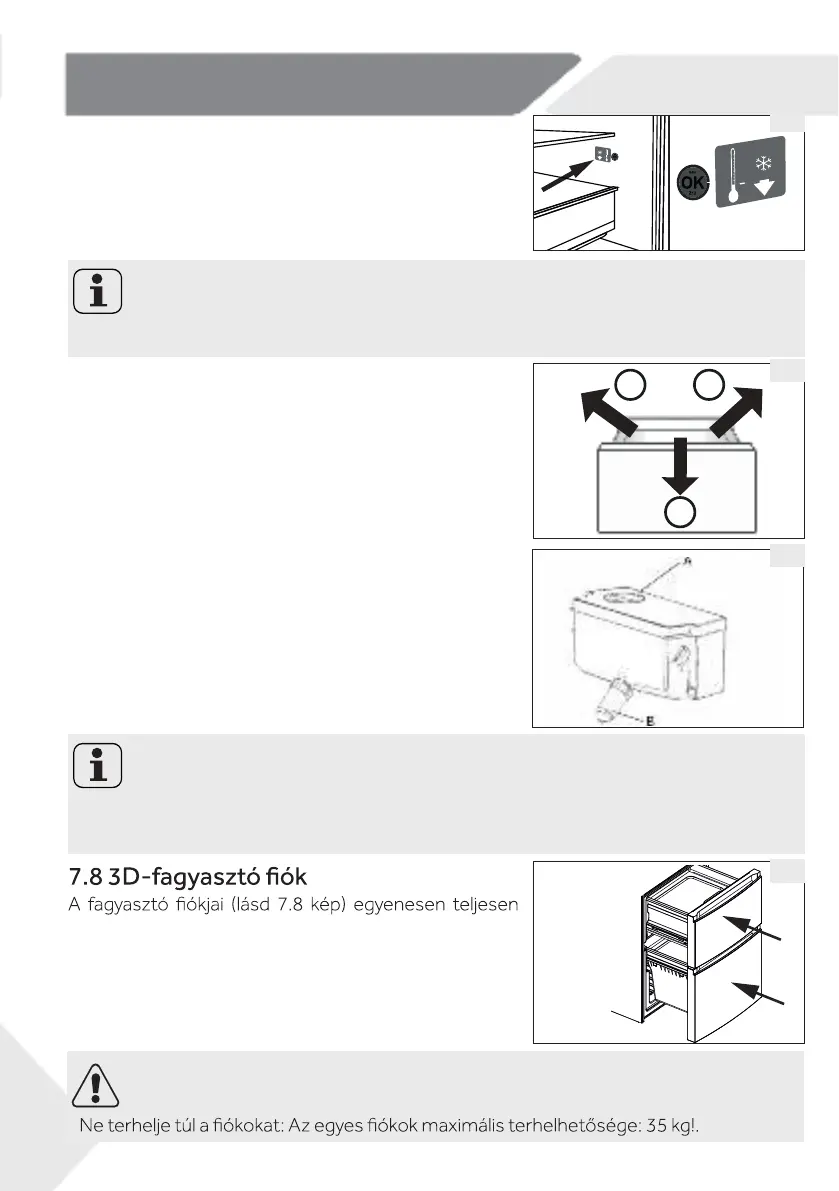 OK

A

B

7.8 3D-fagyasztó fiók

A fagyasztó fiókjai (lásd 7.8 kép) egyenesen teljesen

Ne terhelje túl a fiókokat: Az egyes fiókok maximális terhelhetősége: 35 kg!.