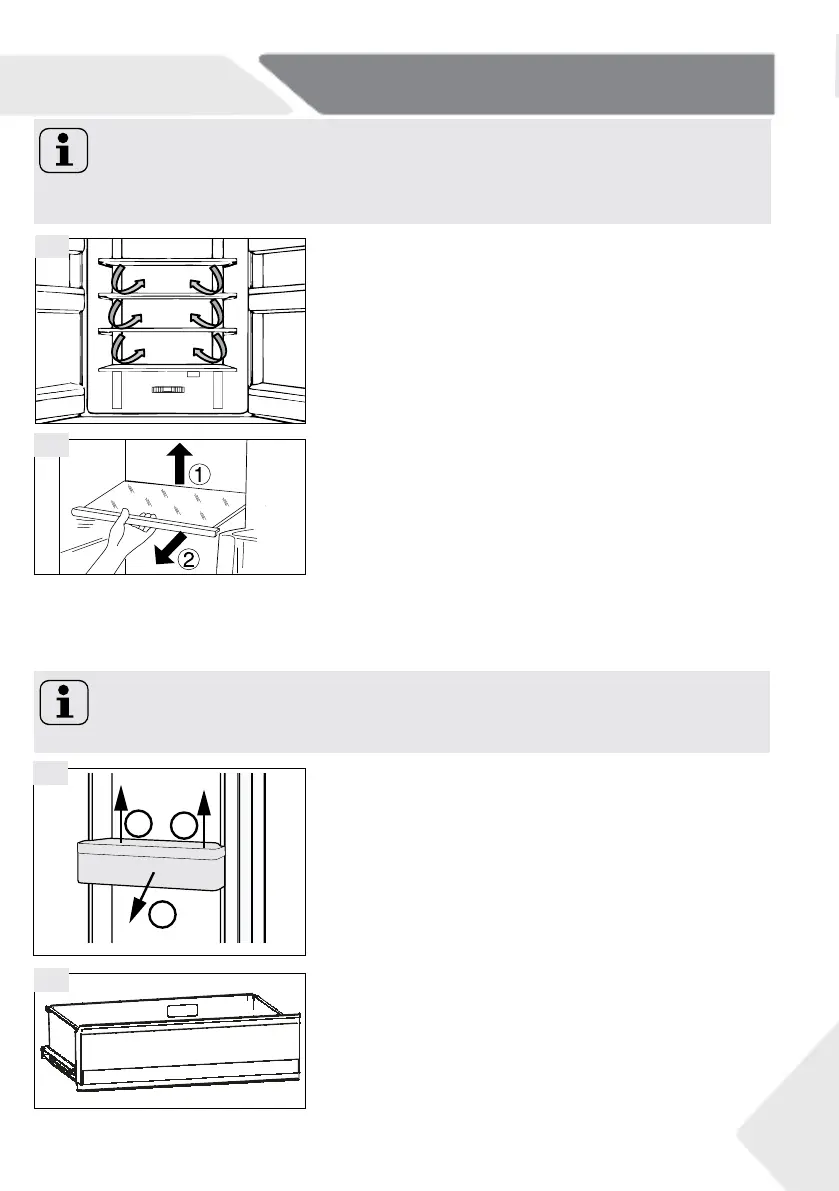 ①

②