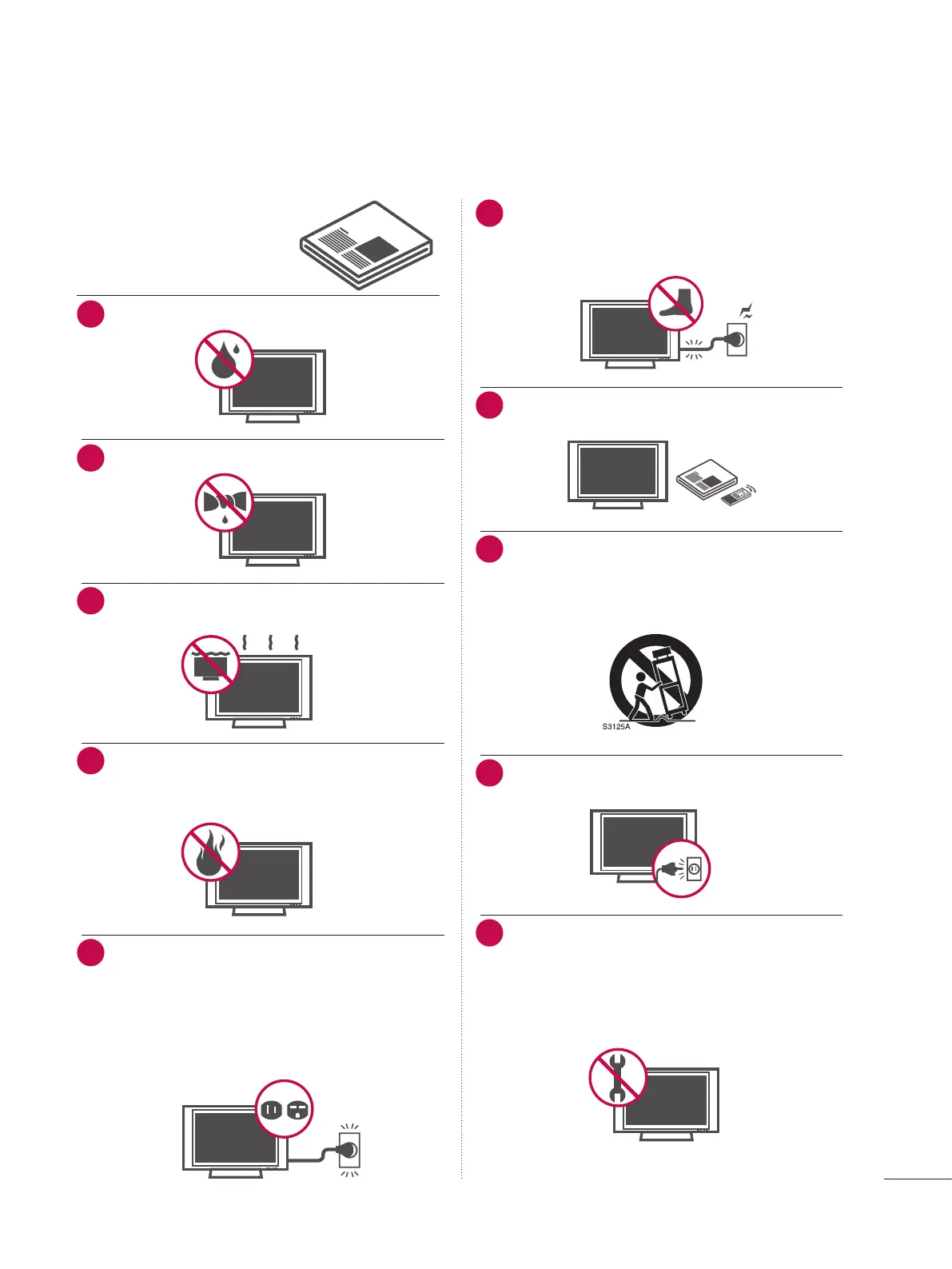 S3125A