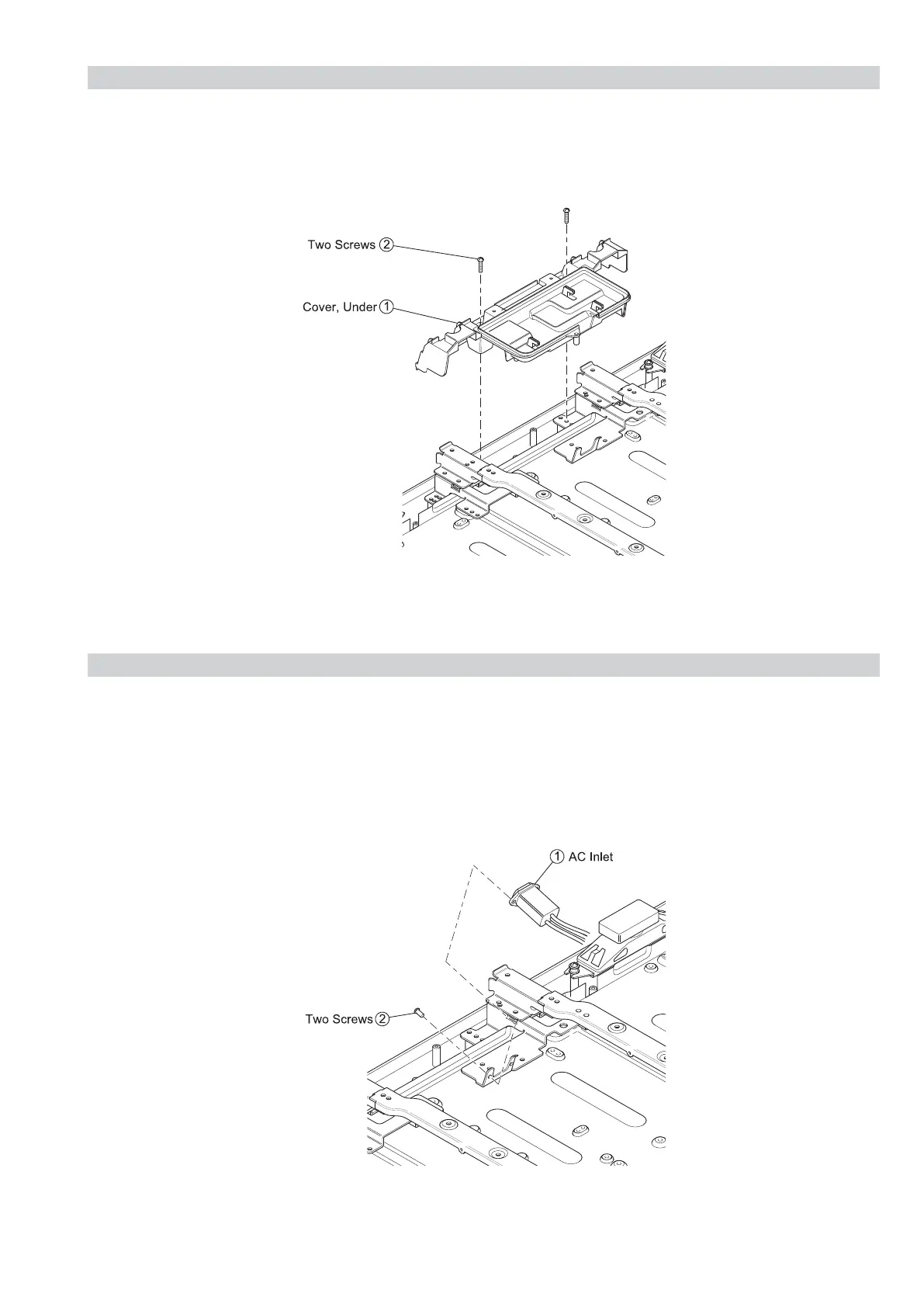 Two Screws ②

Cover, Under ①

① AC Inlet

Two Screws ②