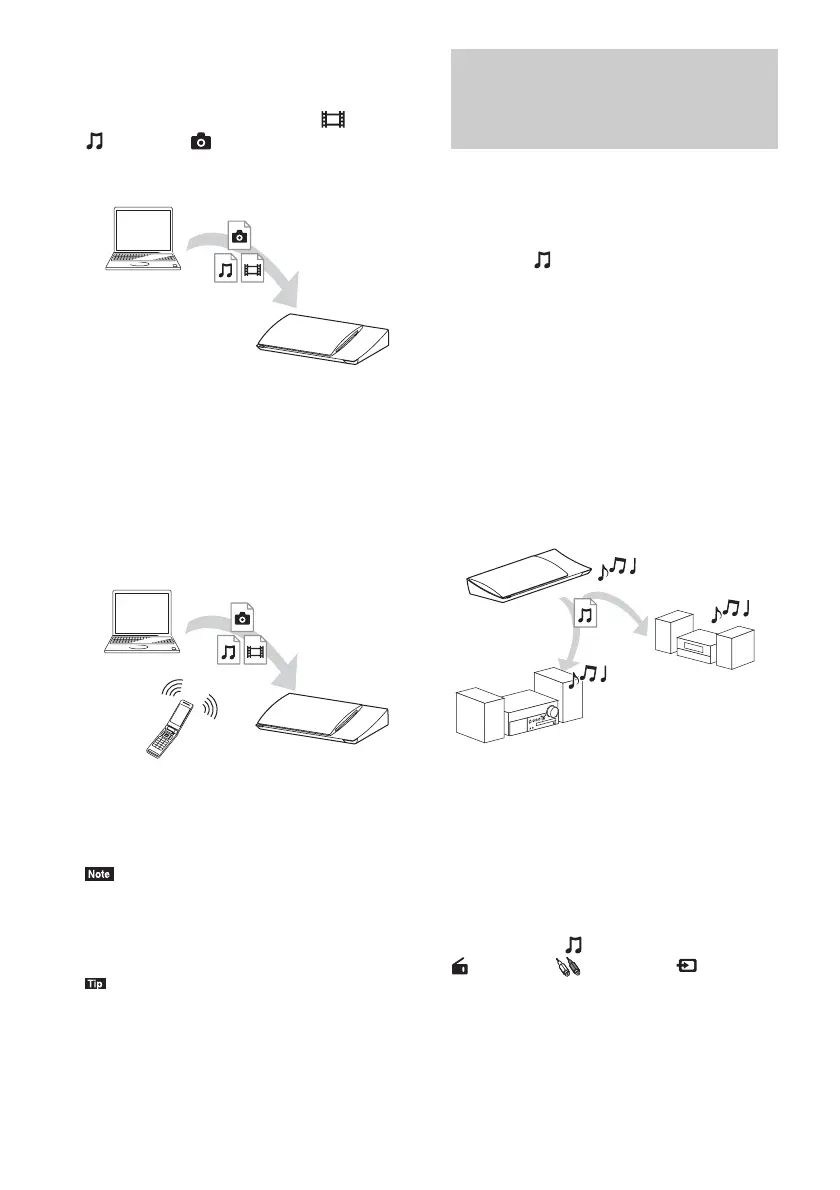 Note

Tip