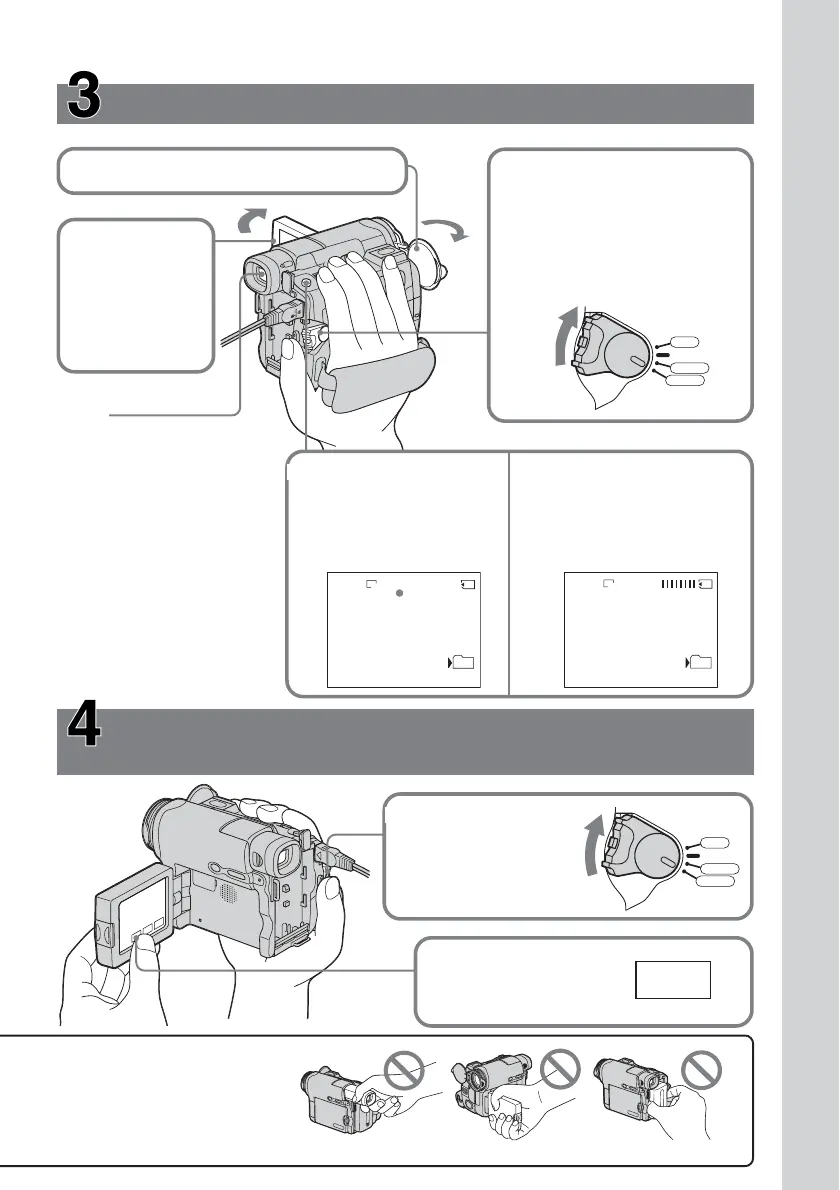 3

4