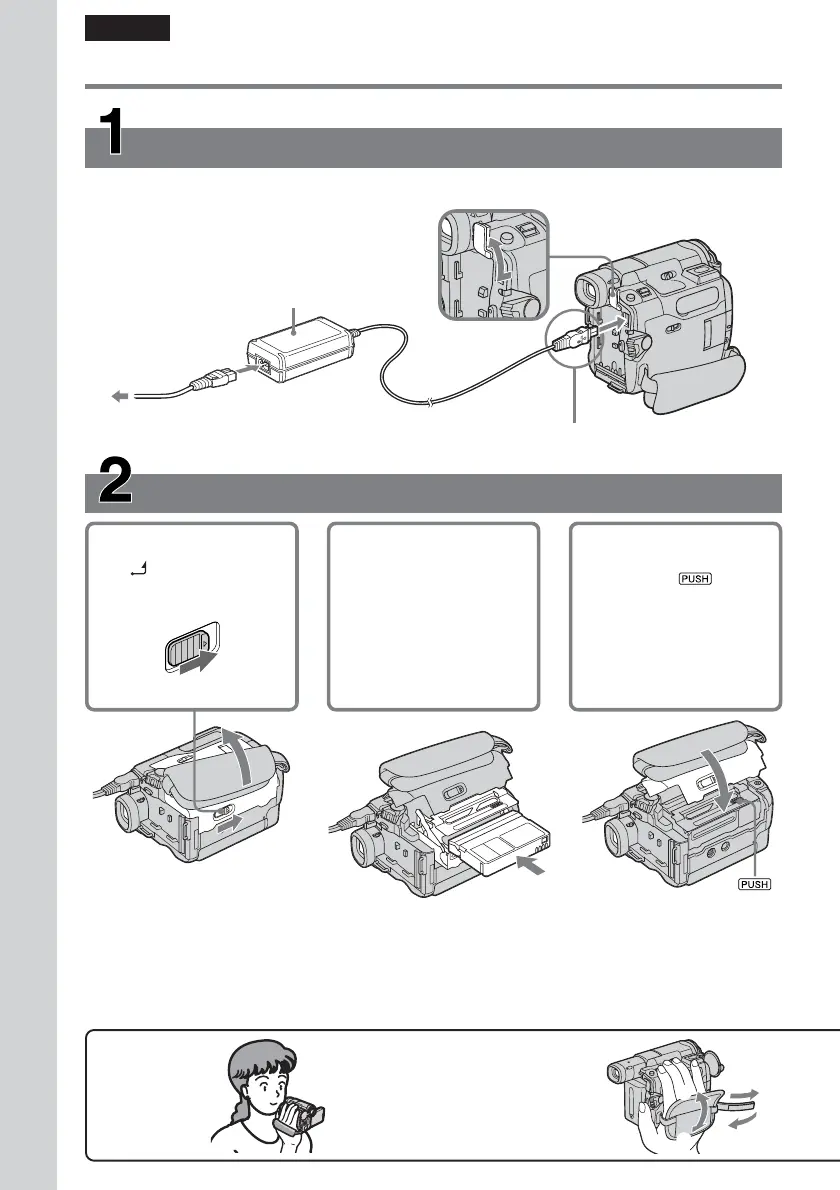 1

2

PUSH

PUSH