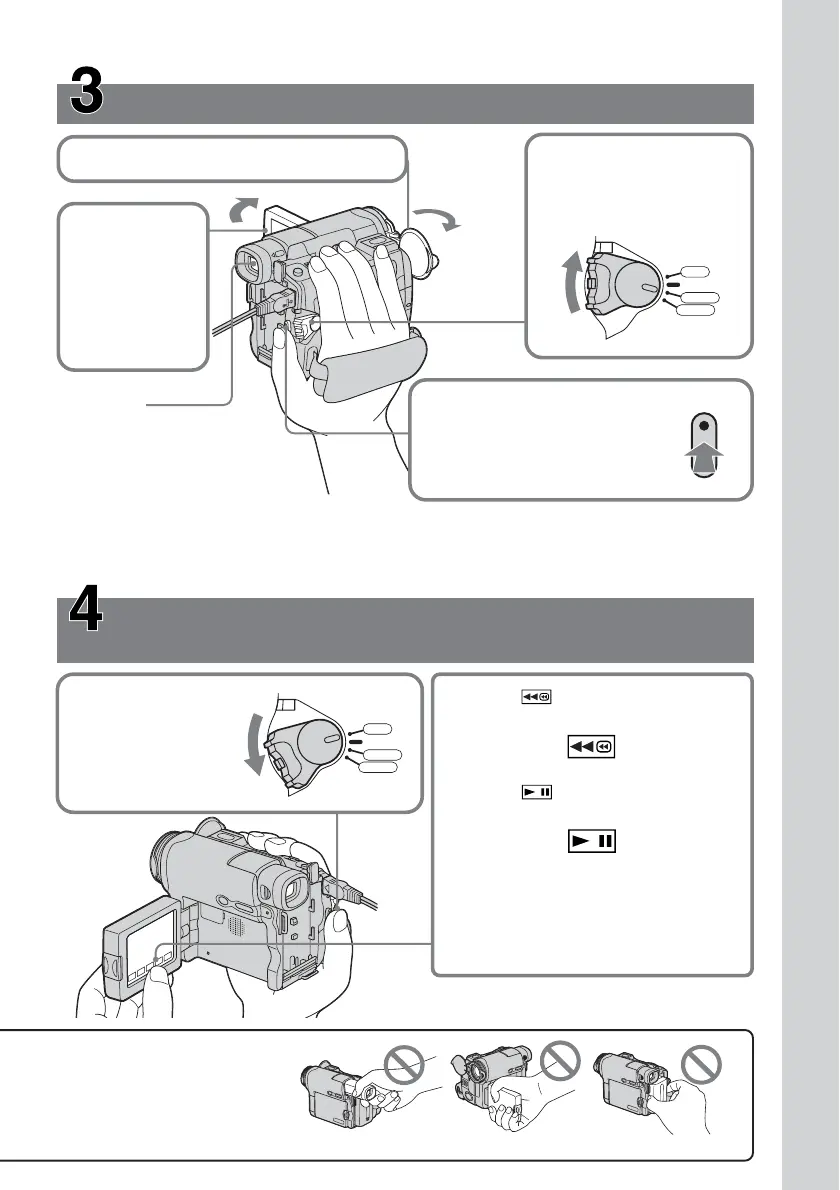 3

4