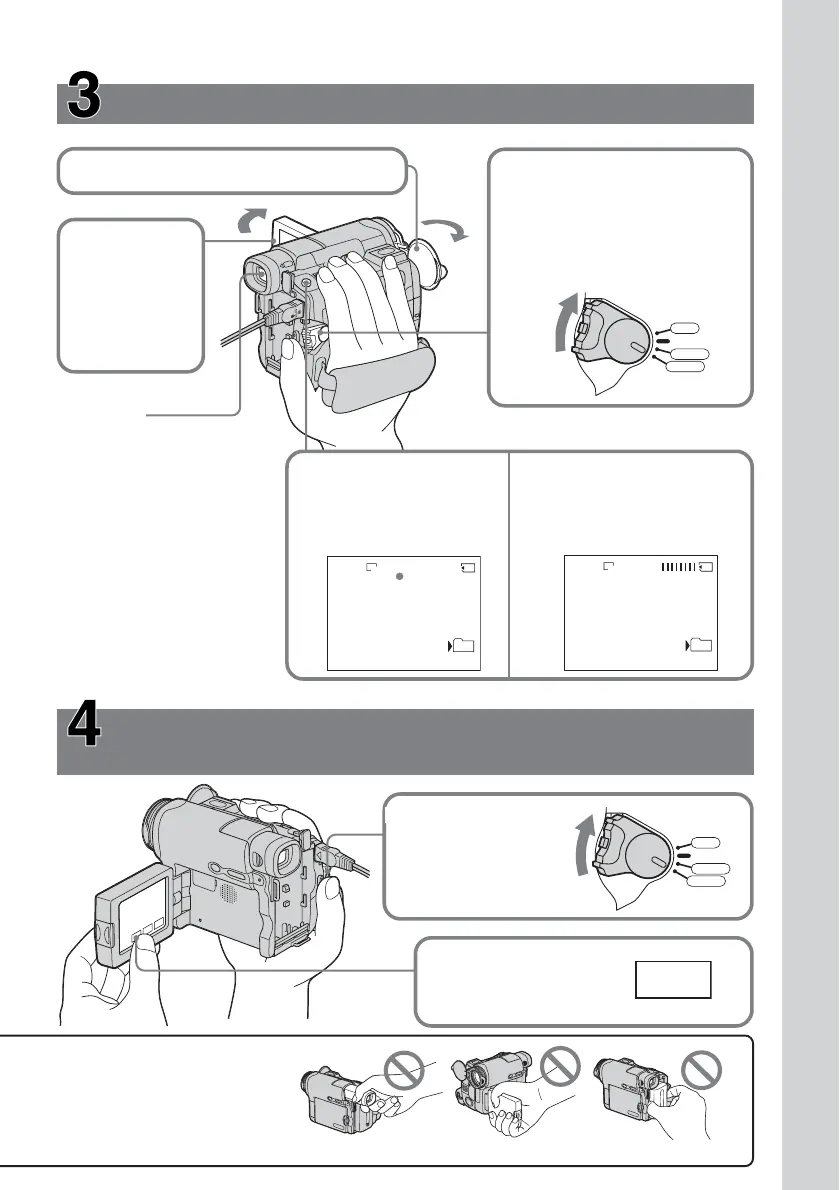 3

4