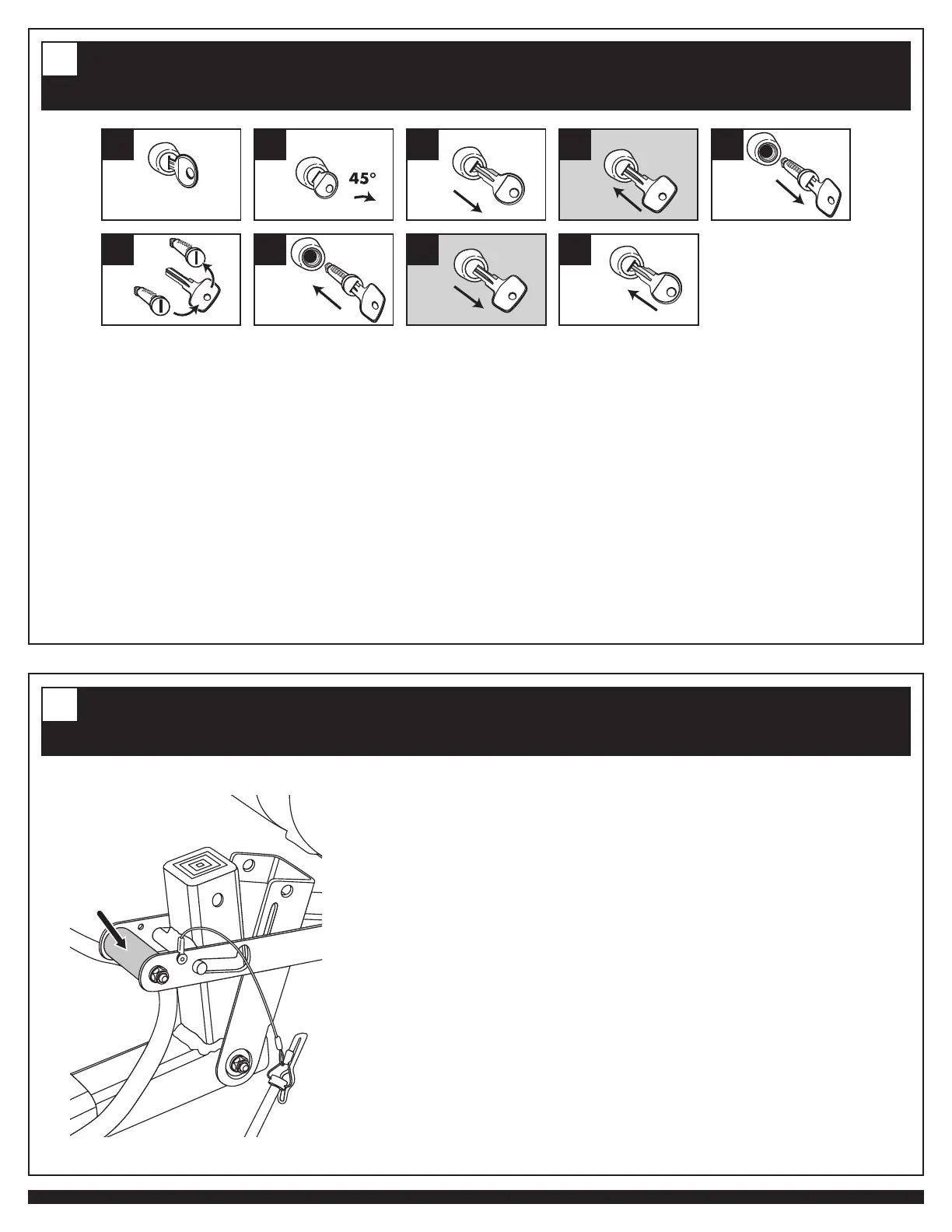 45°