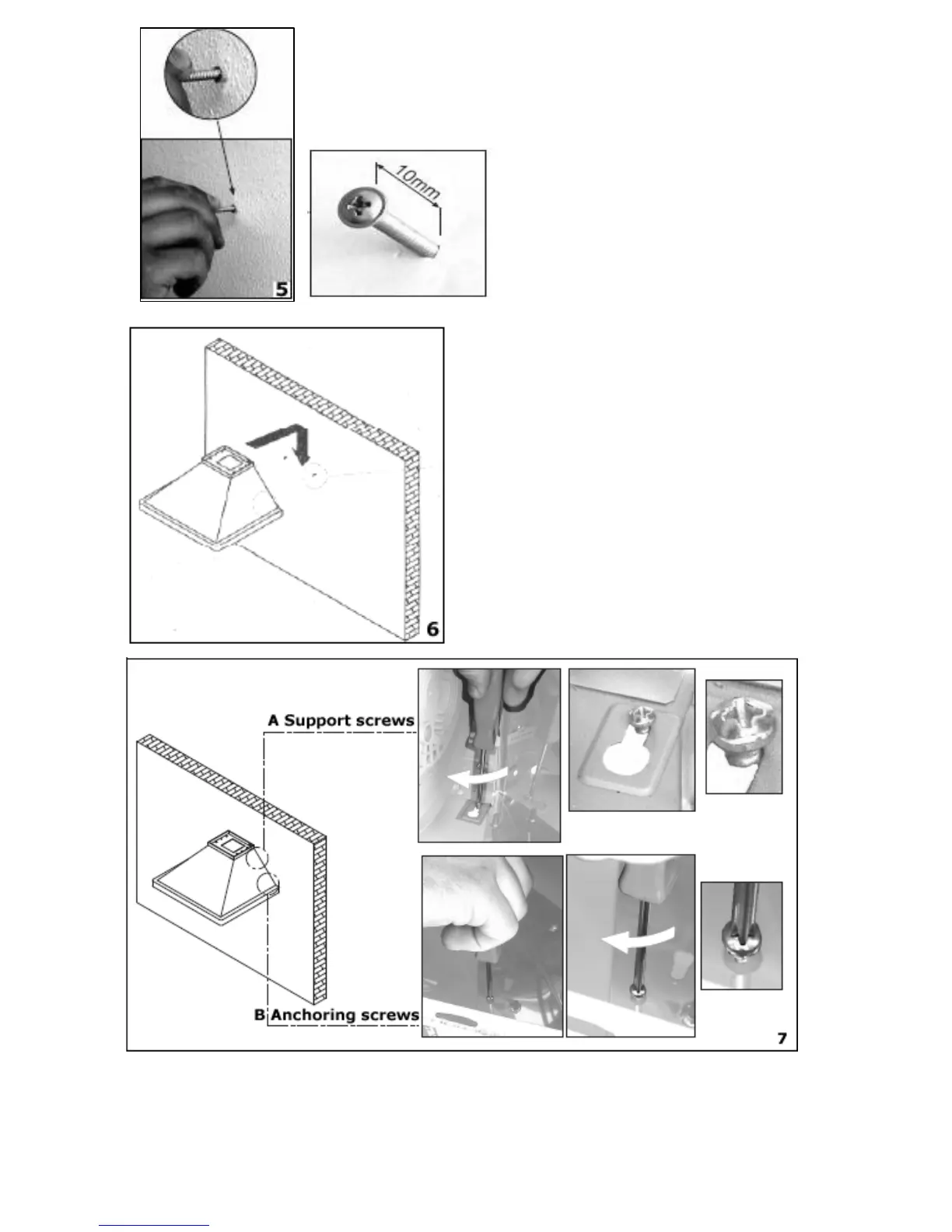 5

10mm

6

A Support screws

B Anchoring screws

7