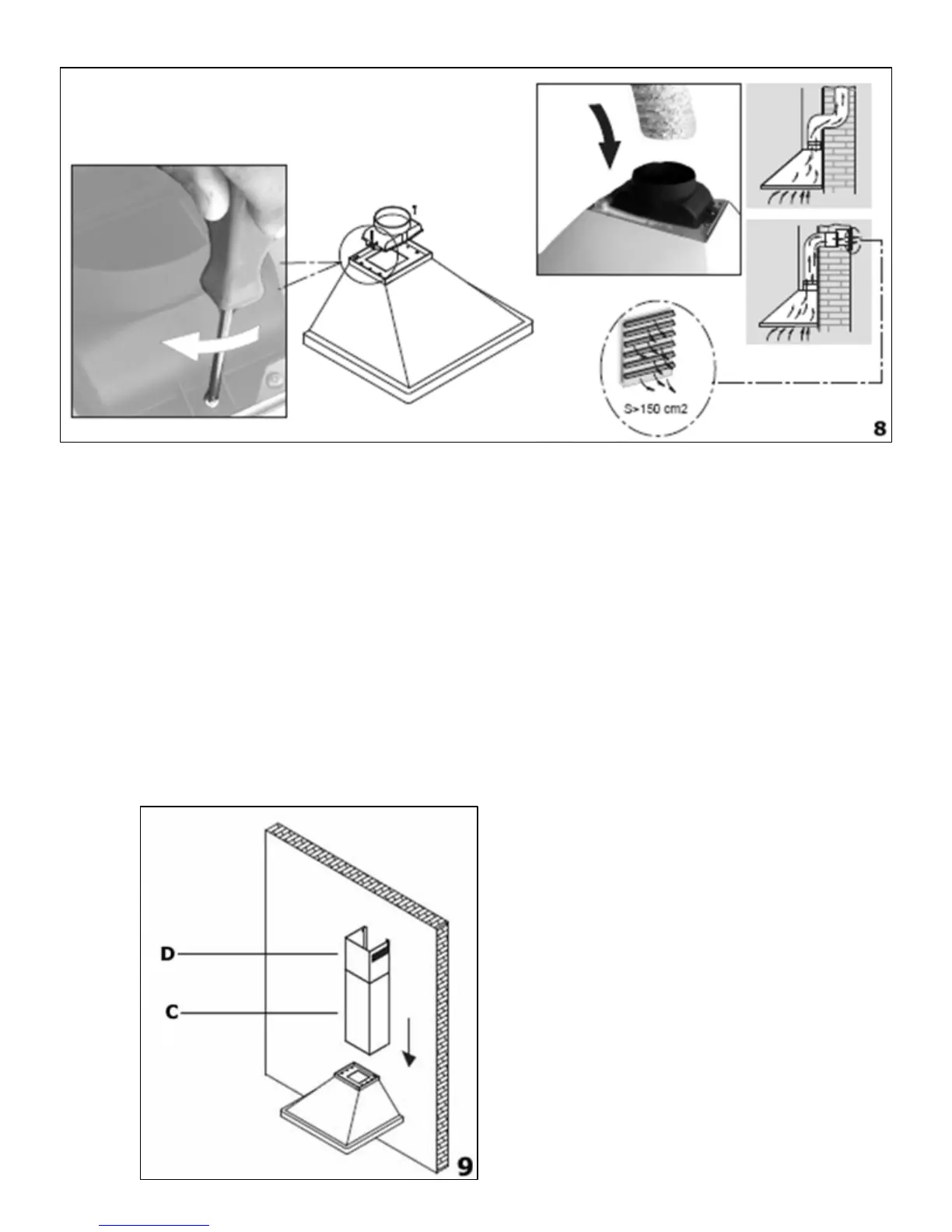 S>150 cm2

8

D

C

9