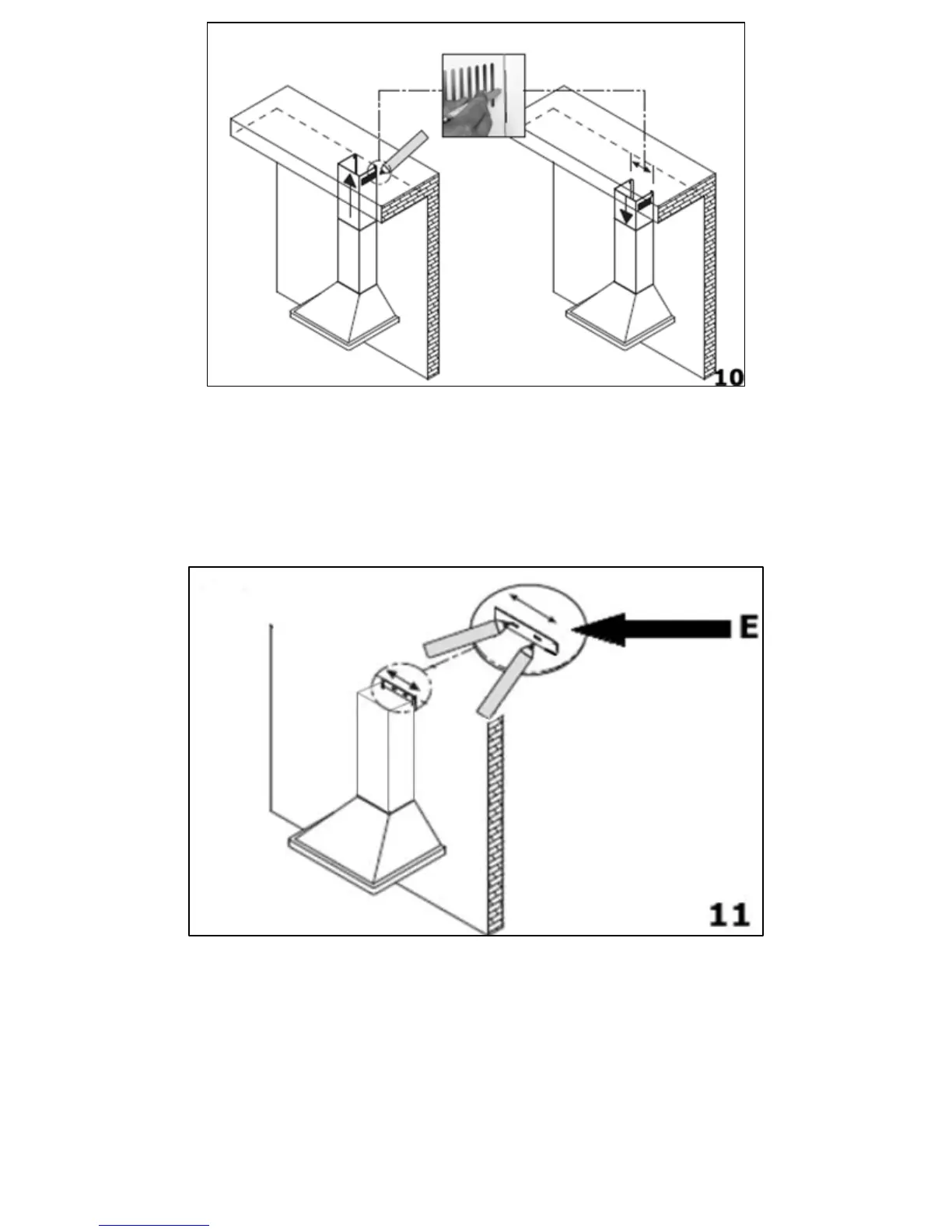 10

E

11