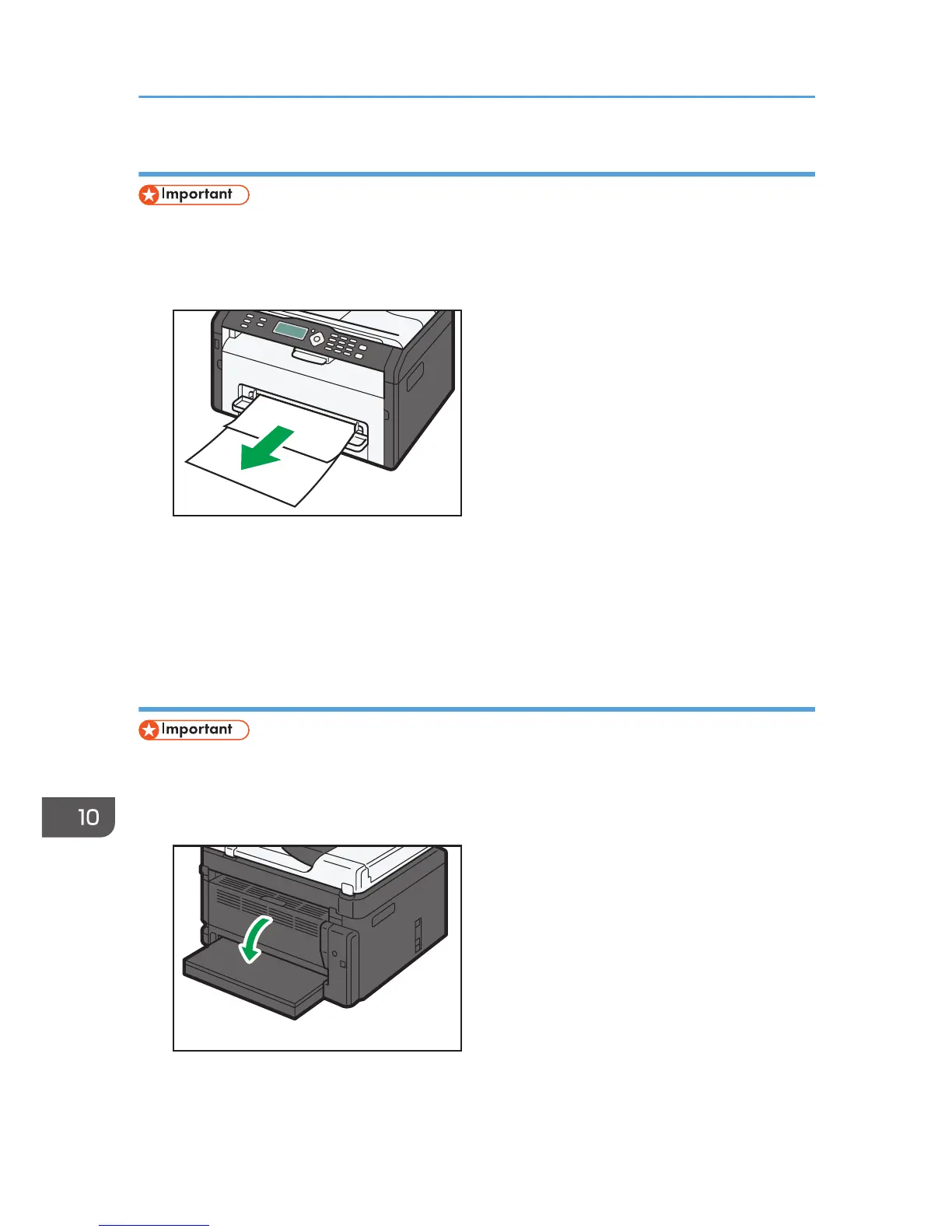 Important

Important

10