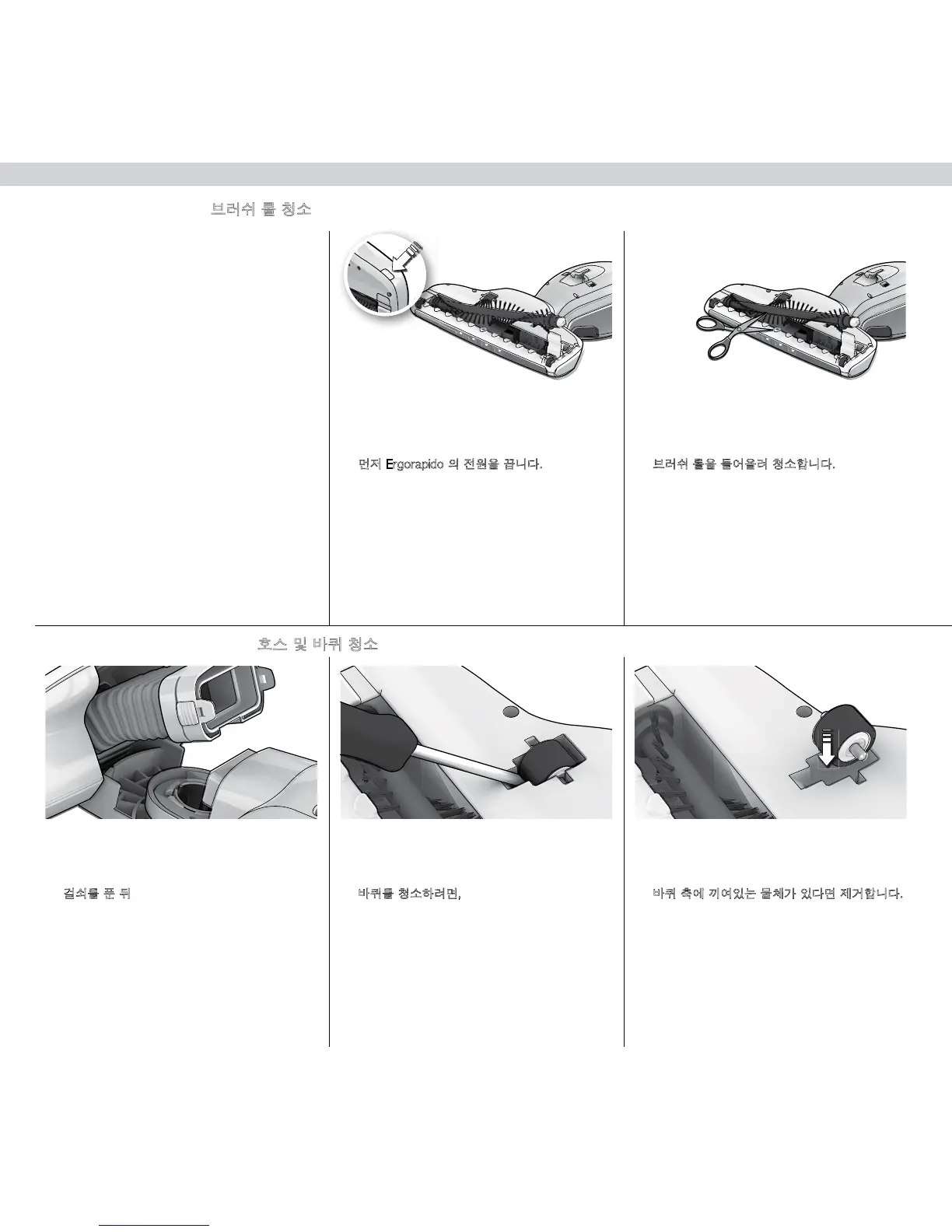 브러쉬 롤 청소

먼저 Ergorapido 의 전원을 끕니다.

브러쉬 롤을 들어올려 청소합니다.

호스 및 바퀴 청소

걸쇠를 푼 뒤

바퀴를 청소하려면,

바퀴 축에 끼여있는 물체가 있다면 제거합니다.