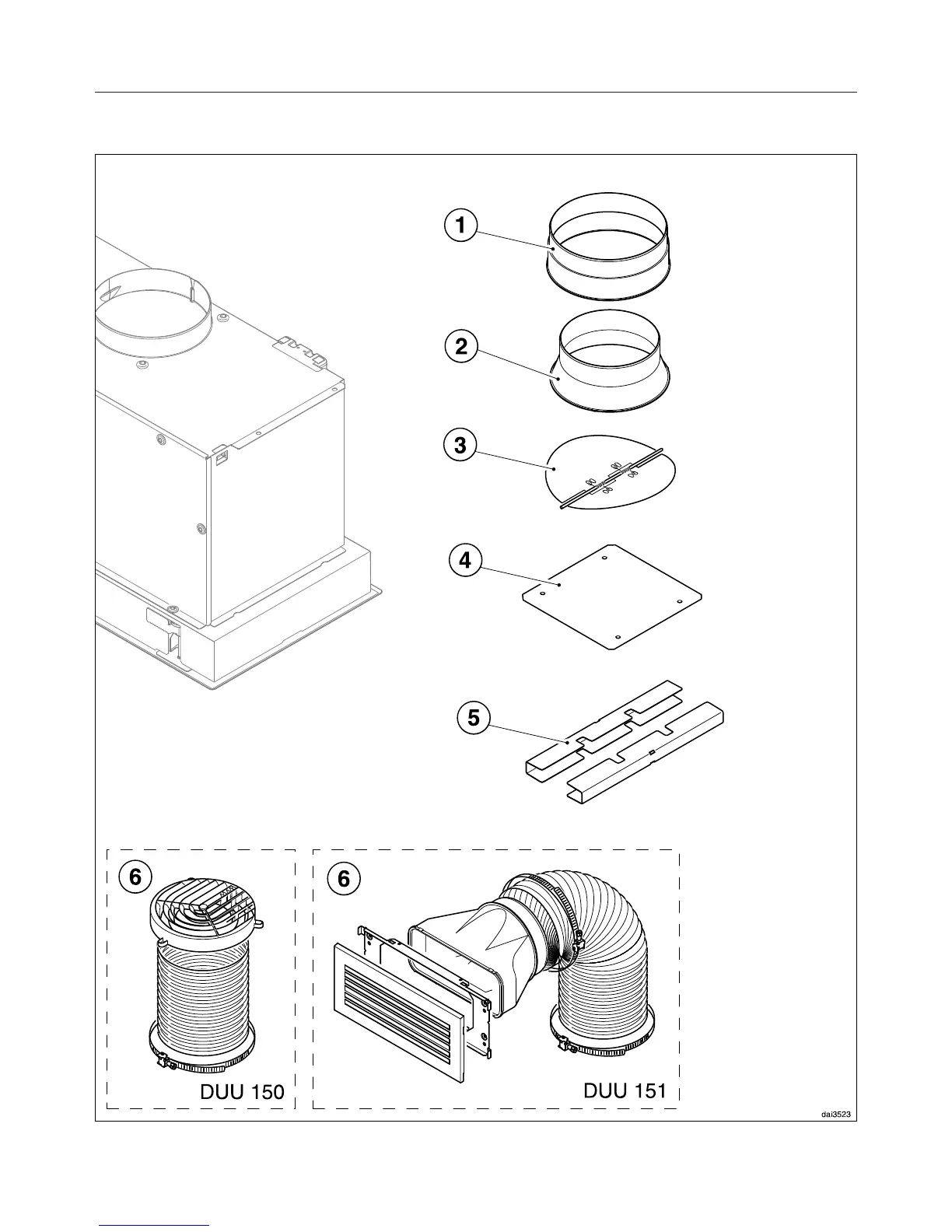 1

2

3

4

5

6

DUU 150

6

DUU 151

dai3523