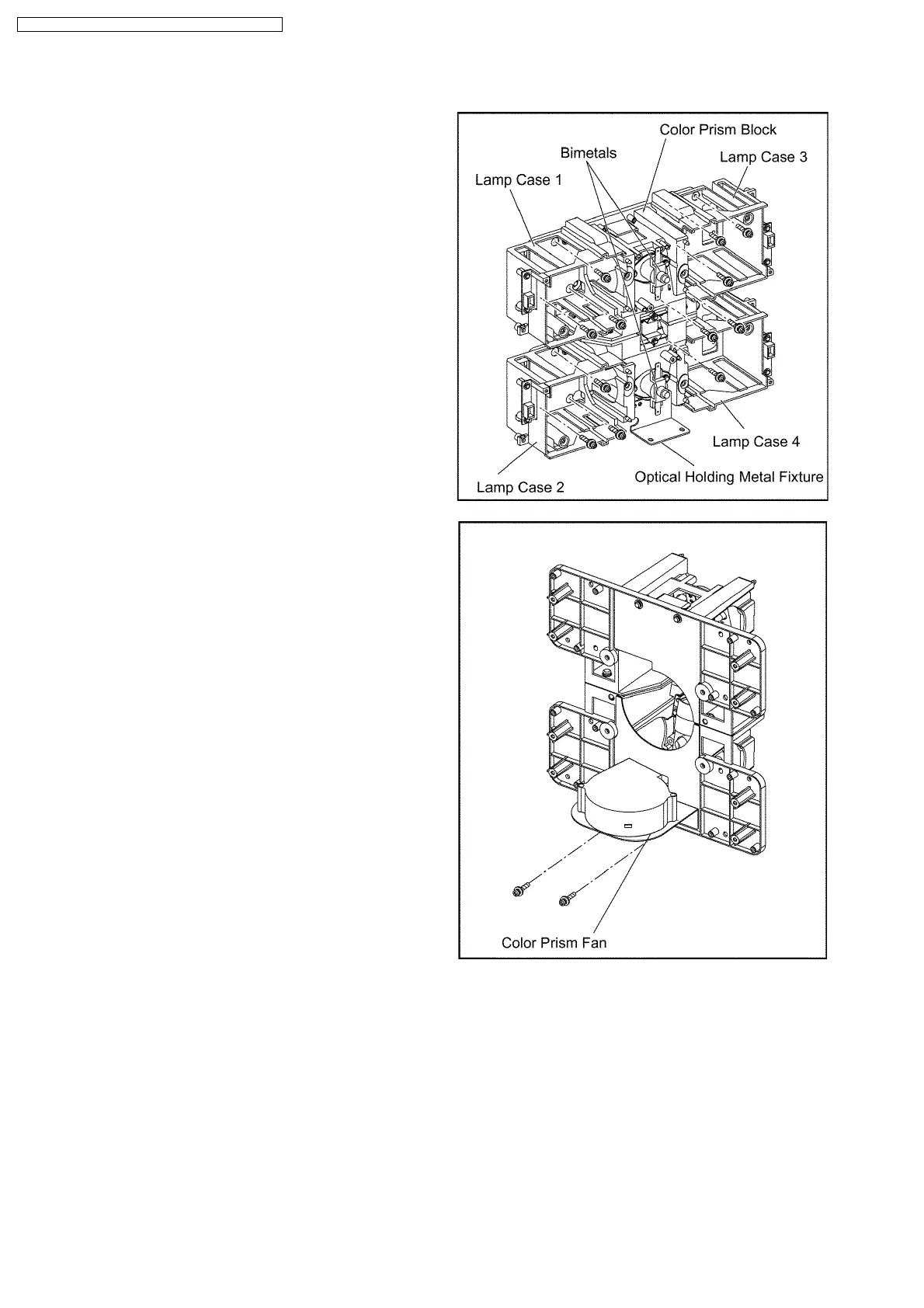 Color Prism Block
Bimetals
Lamp Case 3
Lamp Case 1
Lamp Case 4
Optical Holding Metal Fixture
Lamp Case 2

Color Prism Fan