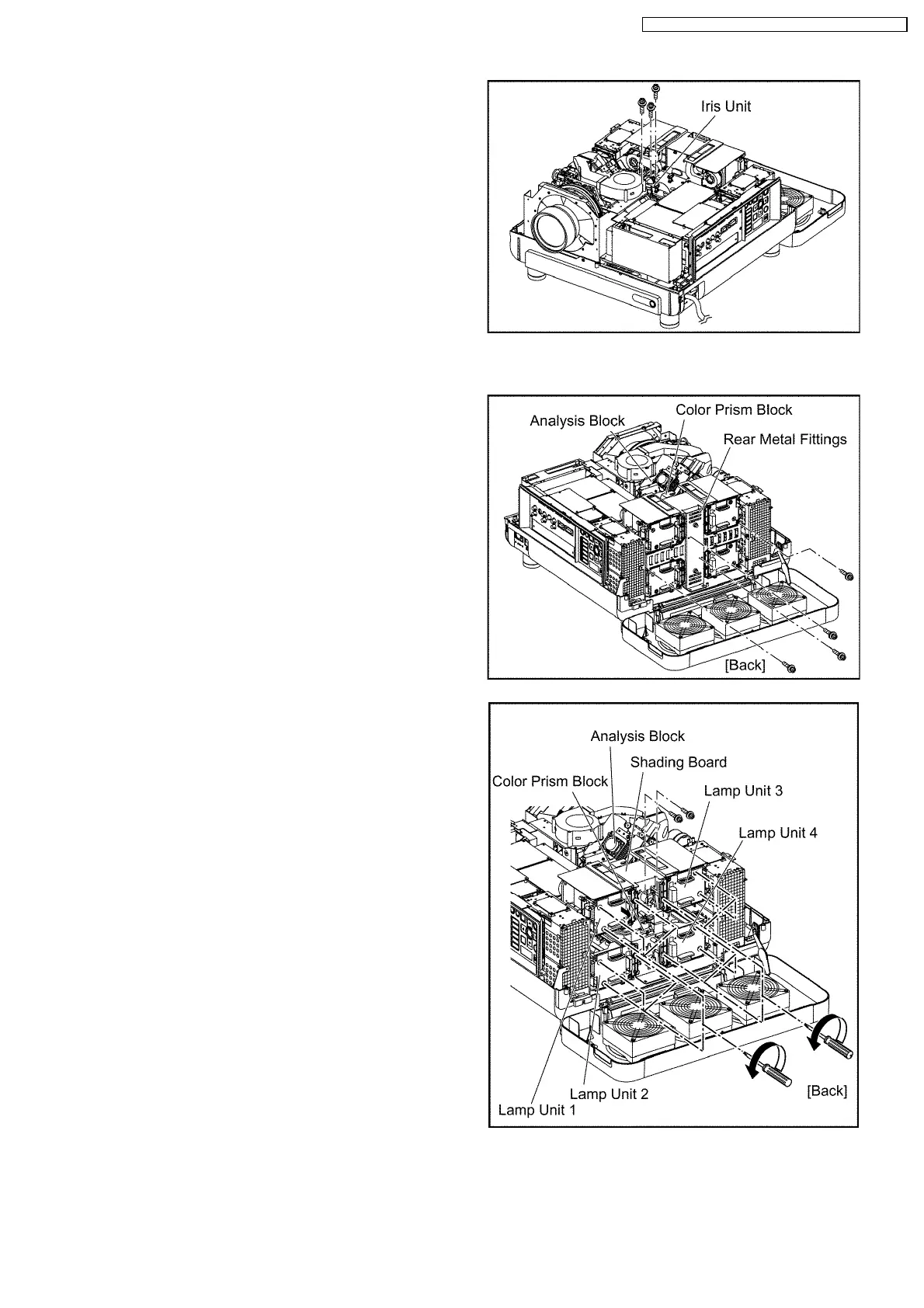 Iris Unit

Analysis Block
Color Prism Block
Rear Metal Fittings
[Back]

Analysis Block
Shading Board
Color Prism Block
Lamp Unit 3
Lamp Unit 4
Lamp Unit 2
Lamp Unit 1
[Back]