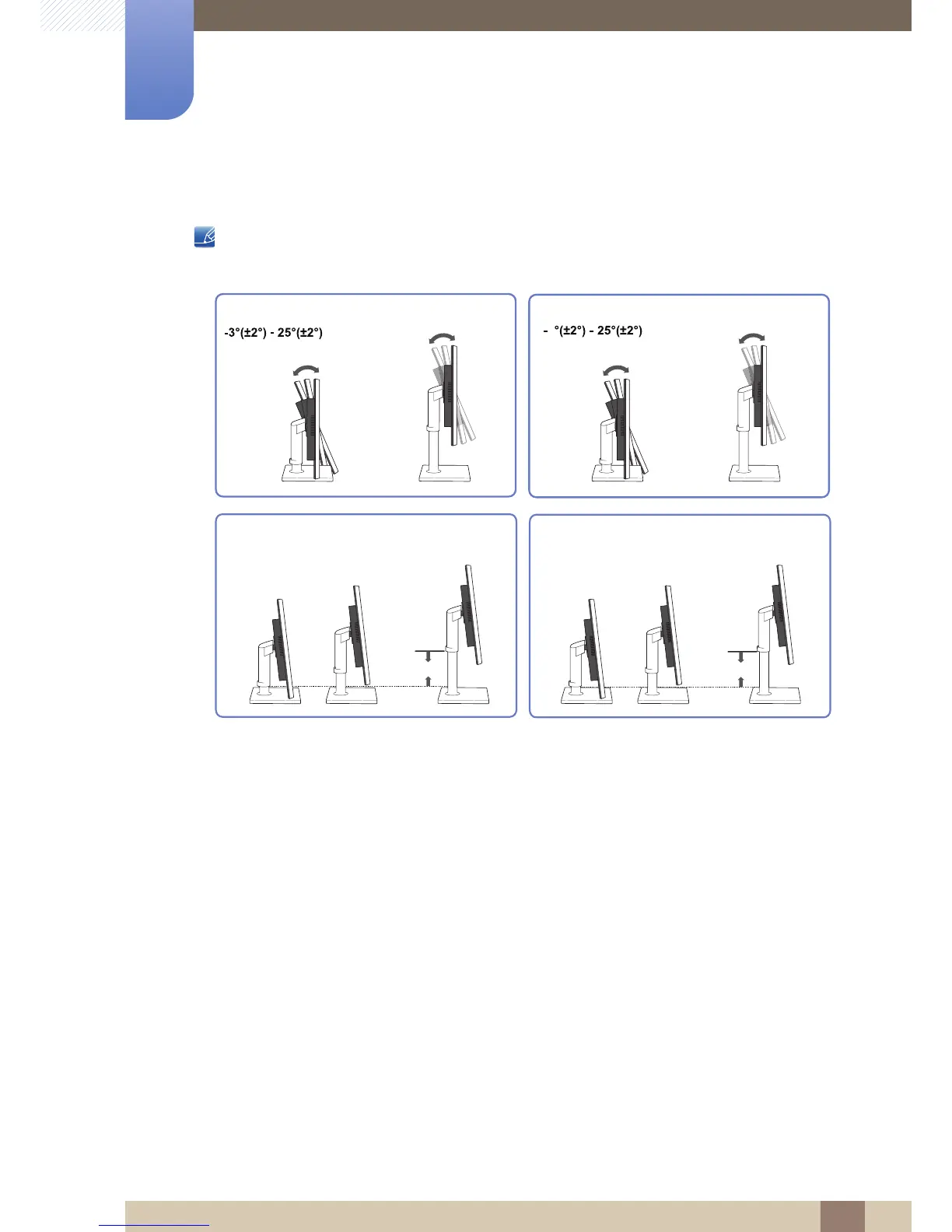 -3°(±2°) - 25°(±2°)

- °(±2°) - 25°(±2°)