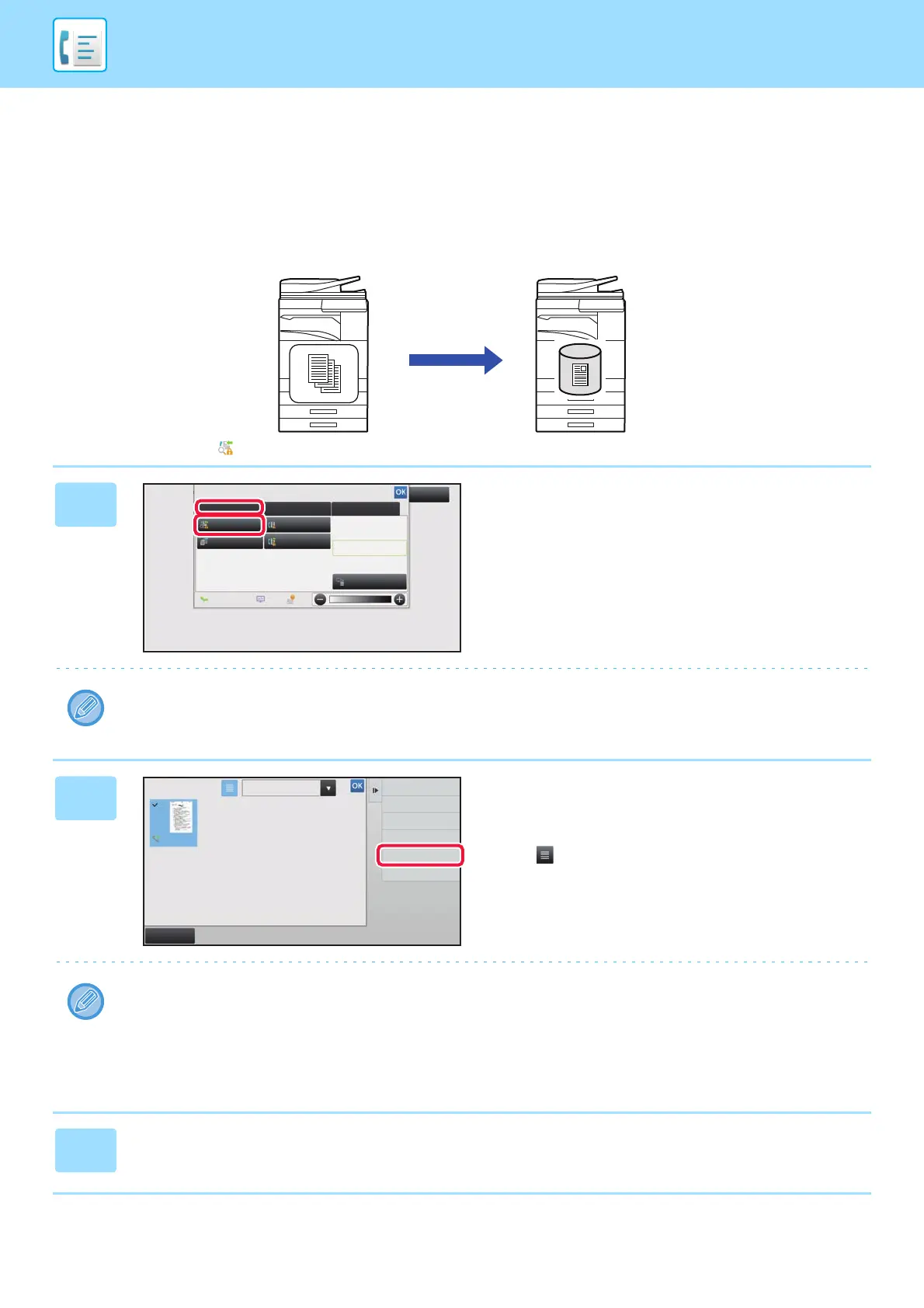 OK

OK