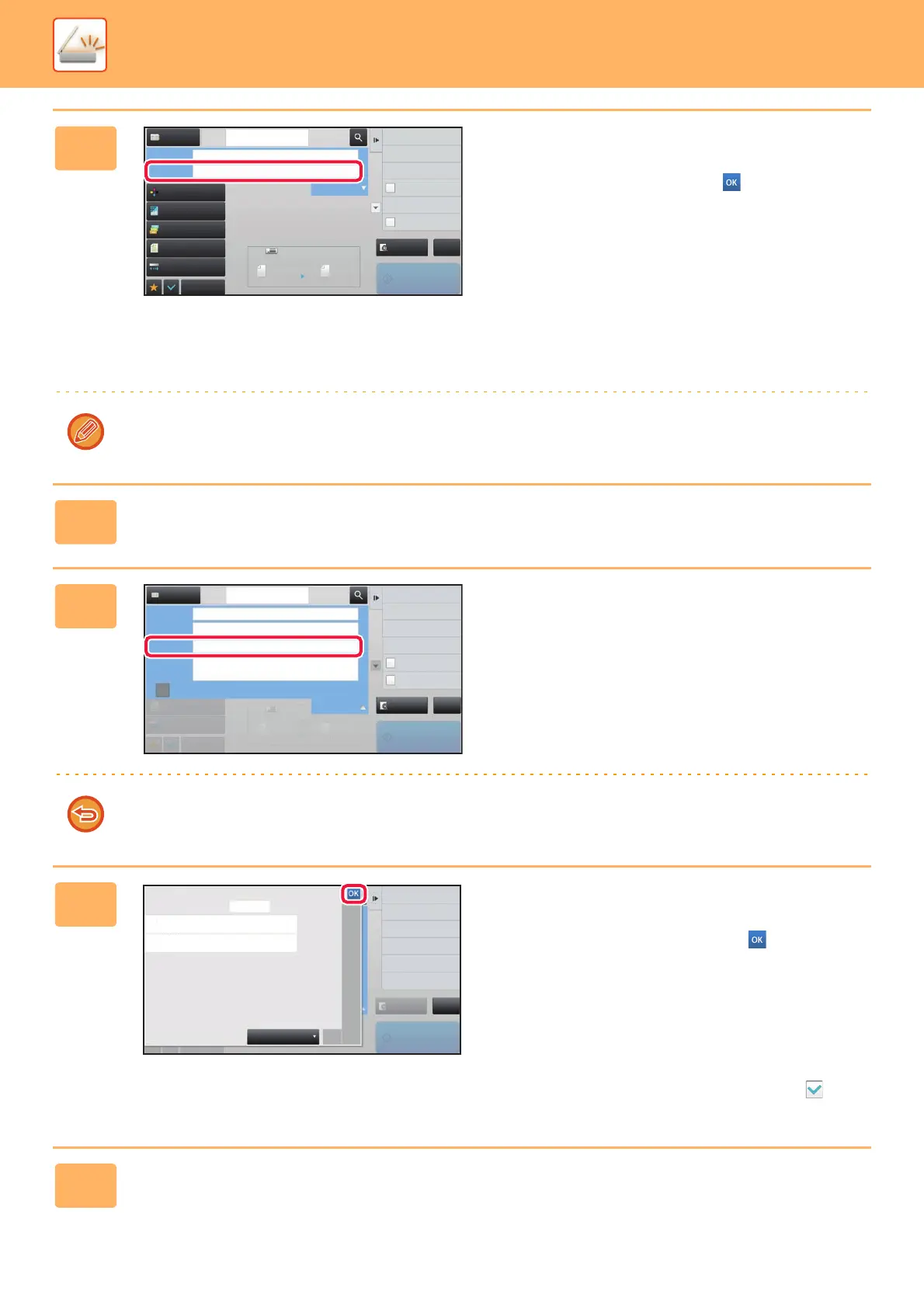 OK

OK

OK