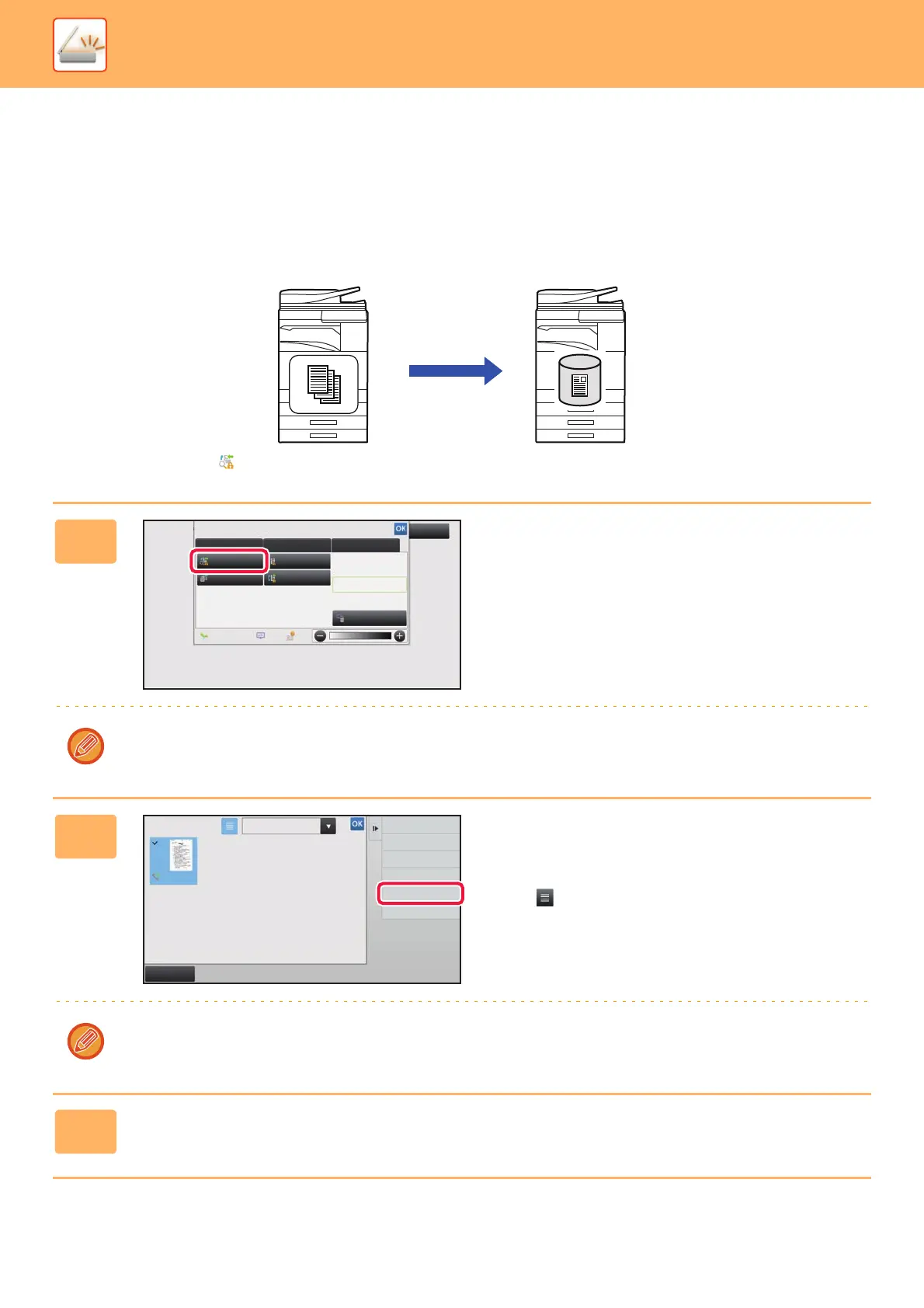 OK

OK