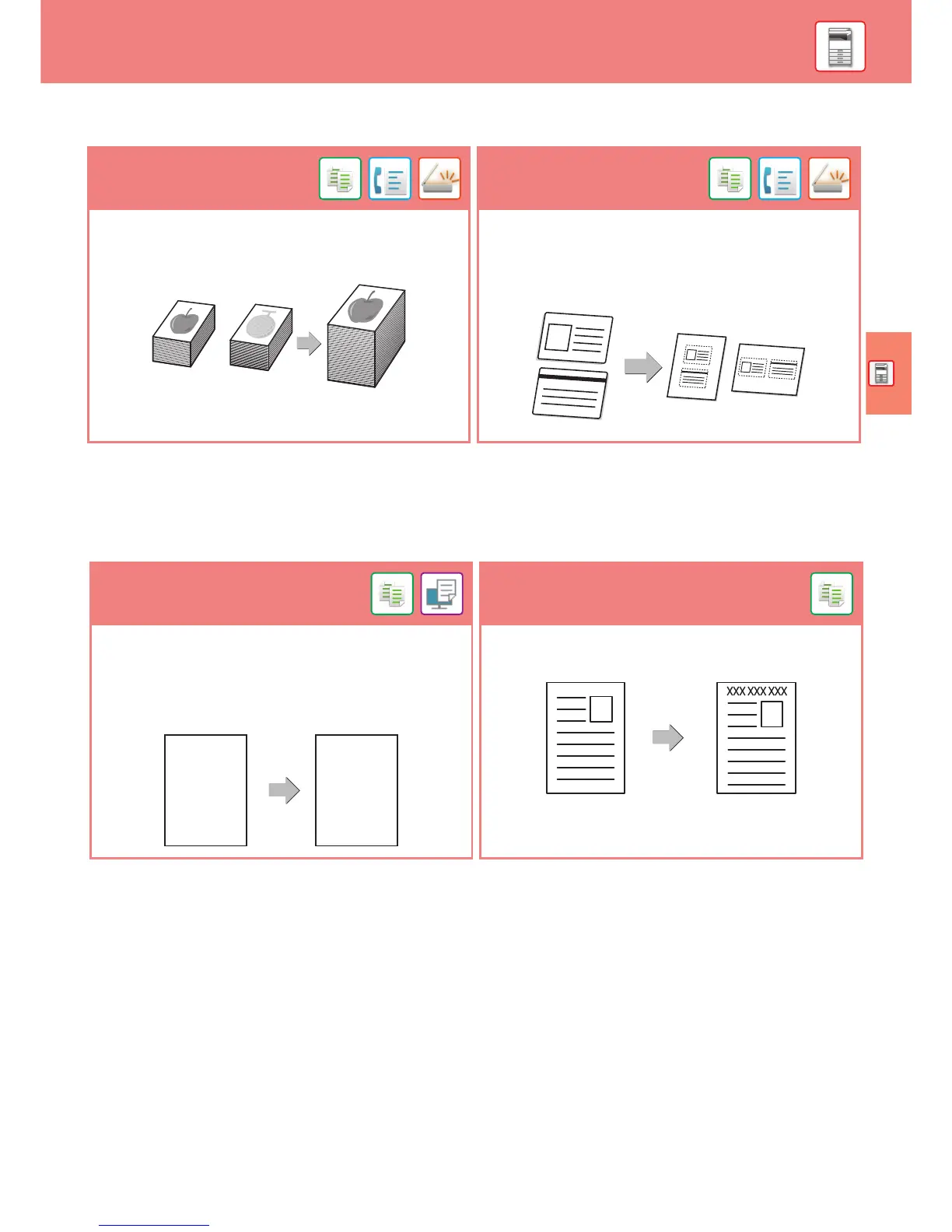 XXX XXX XXX