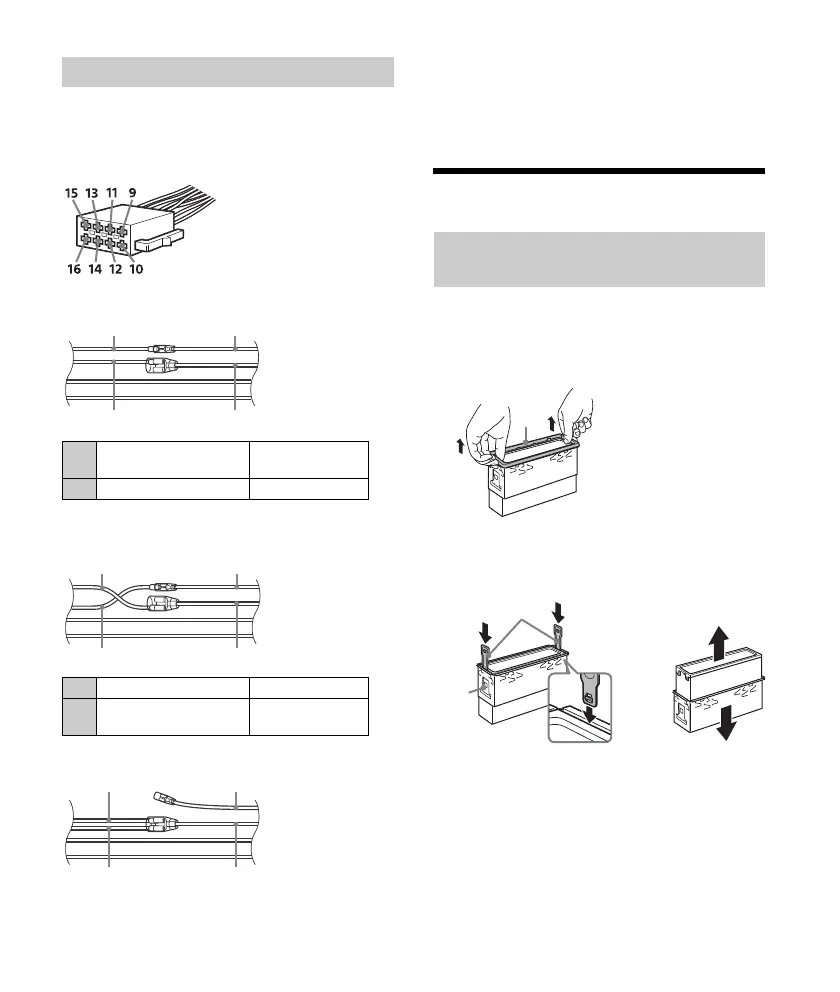 15 13 11 9

16 14 12 10