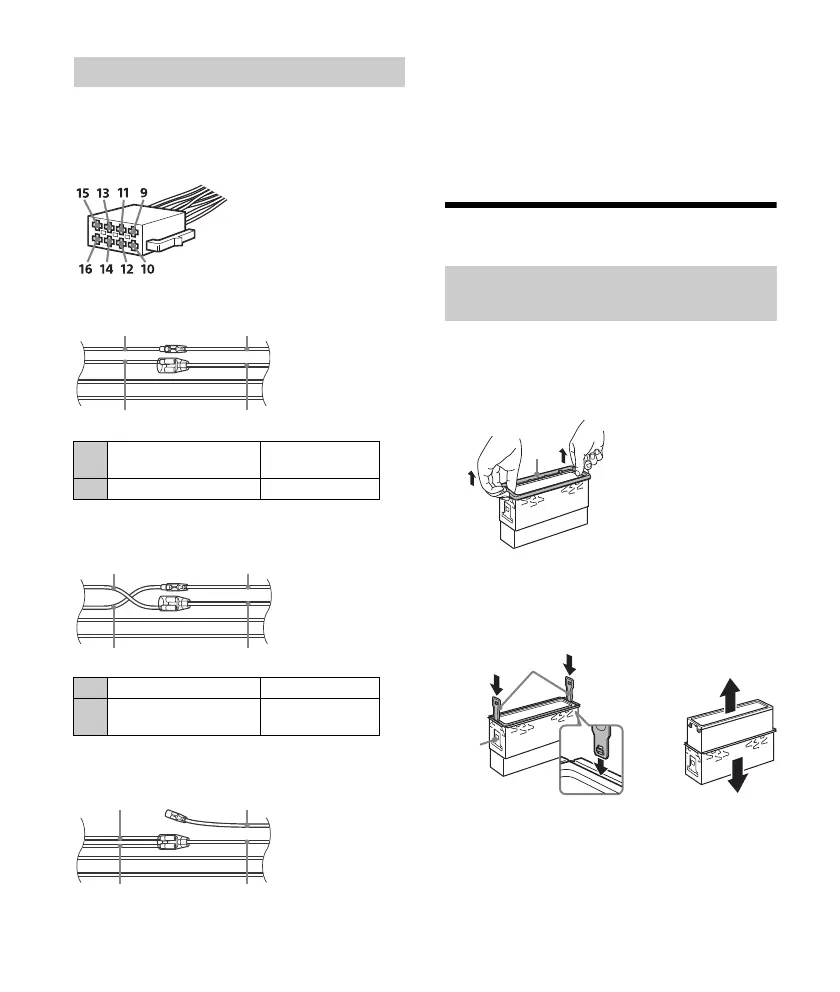 15 13 11 9

16 14 12 10