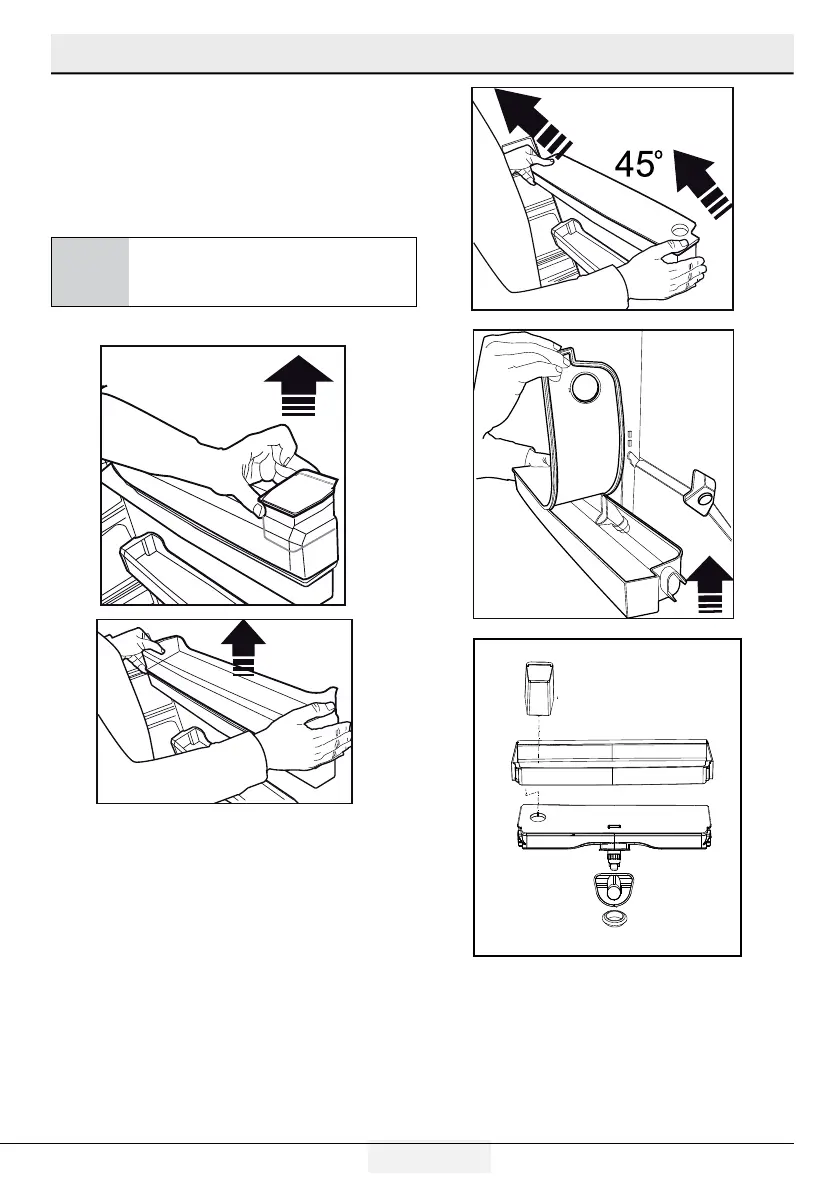 45°