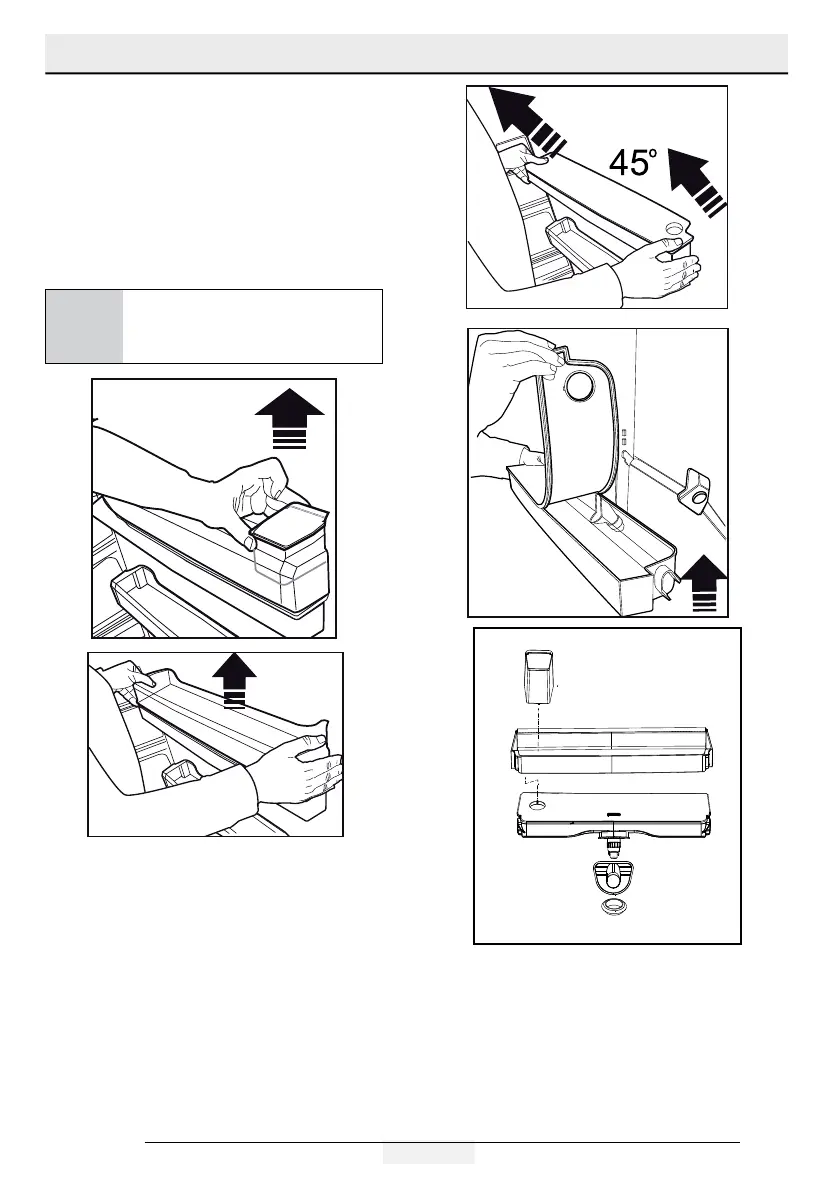 45°