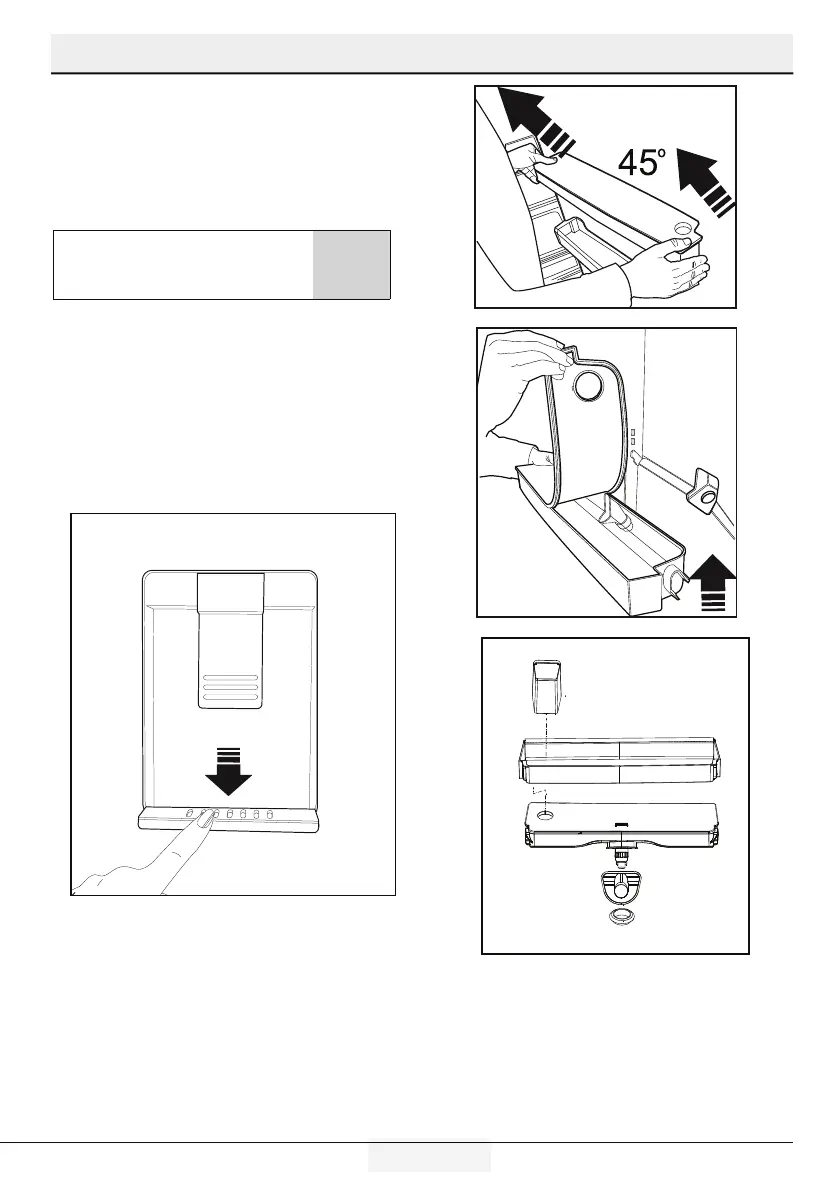 45°