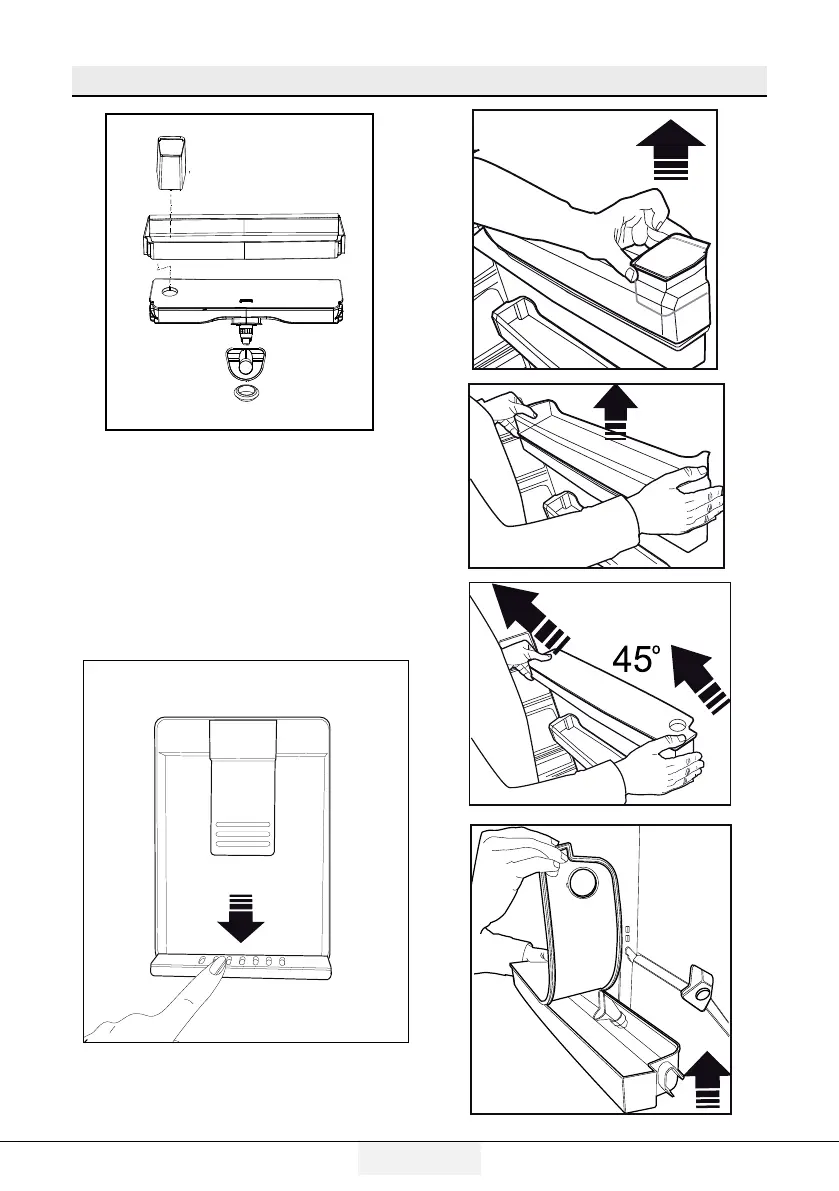 45°