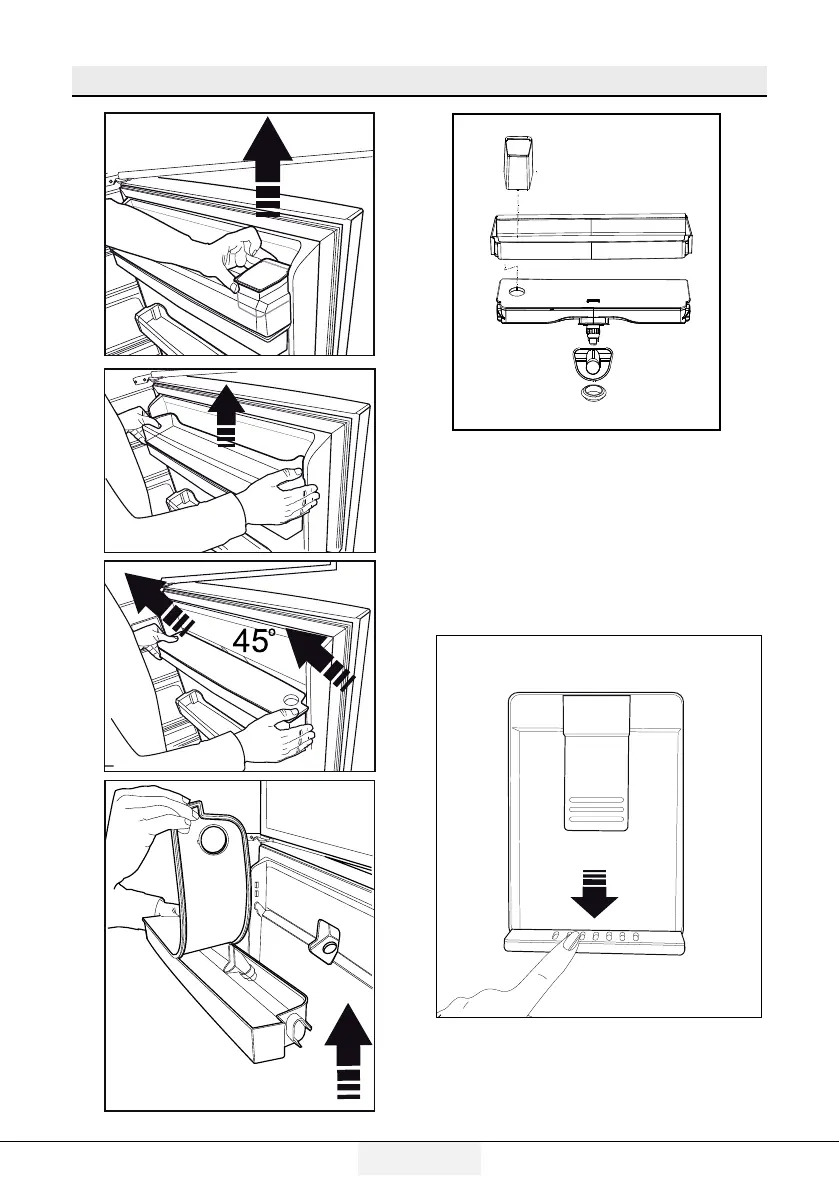 45°