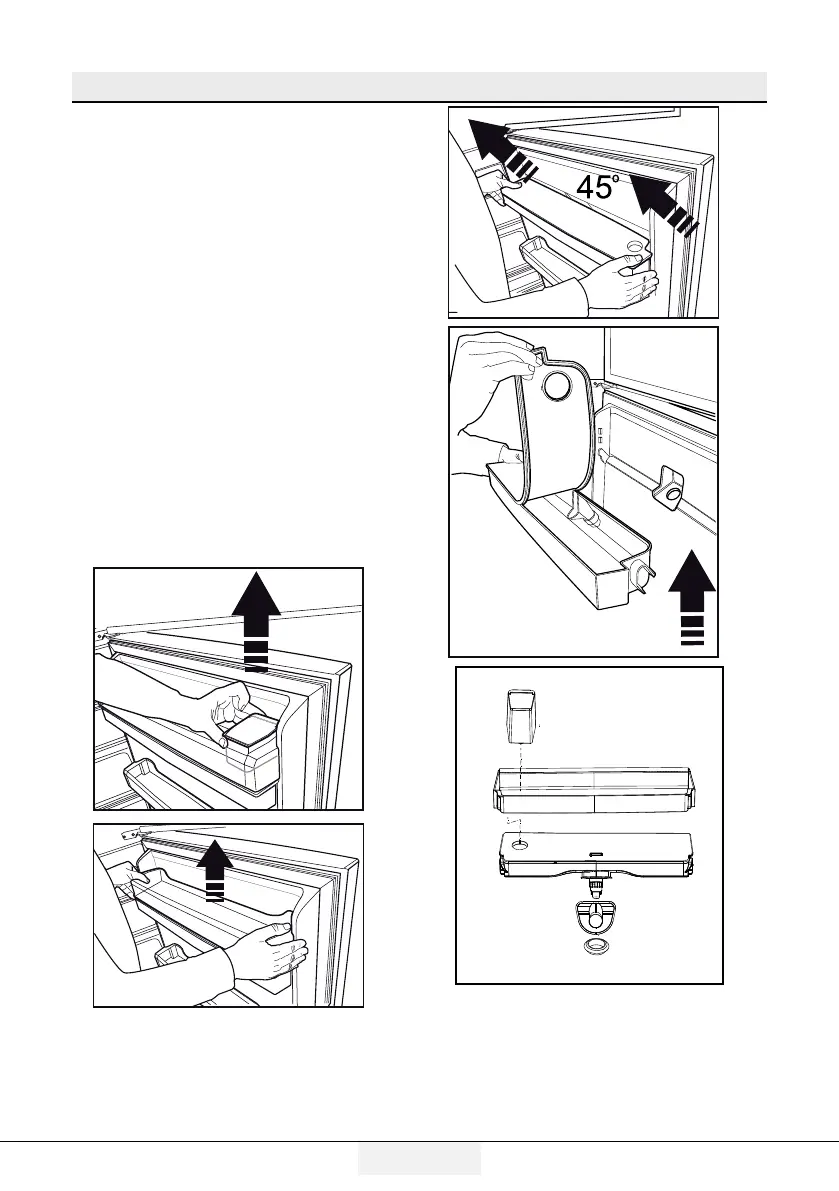 45°