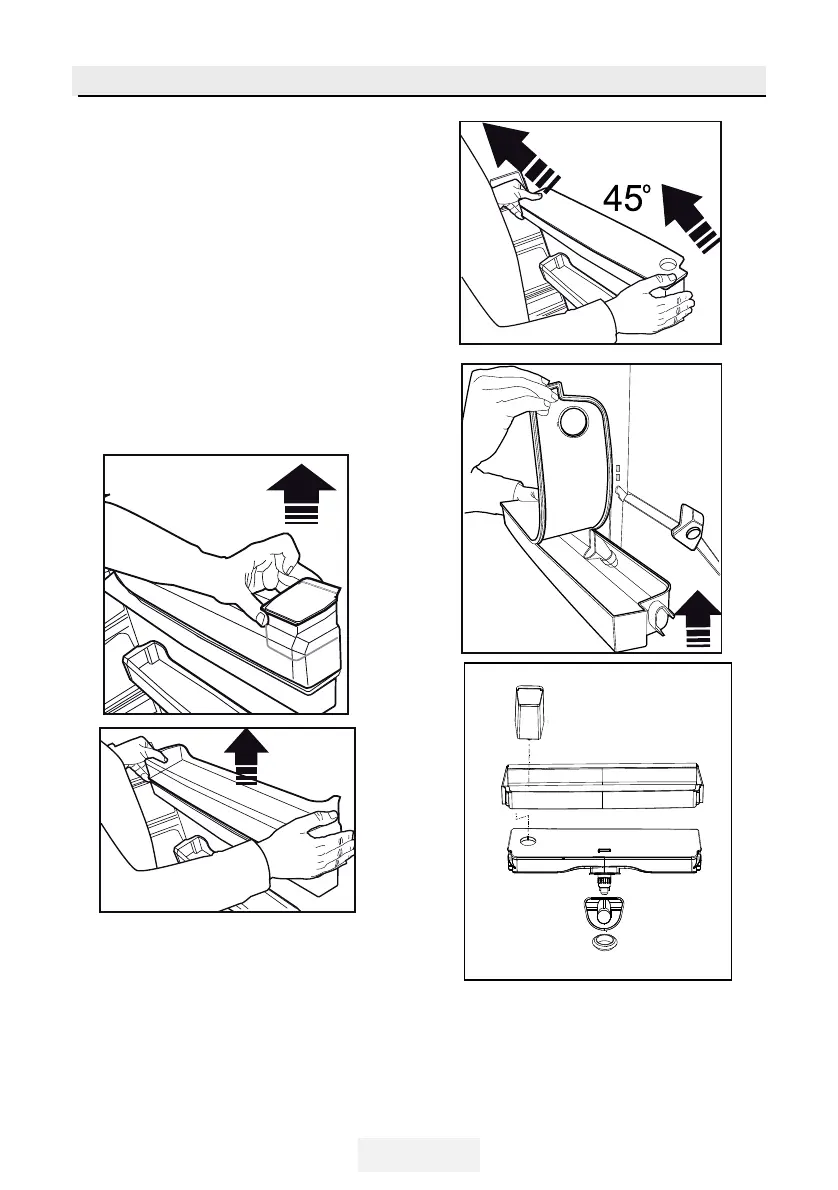 45º