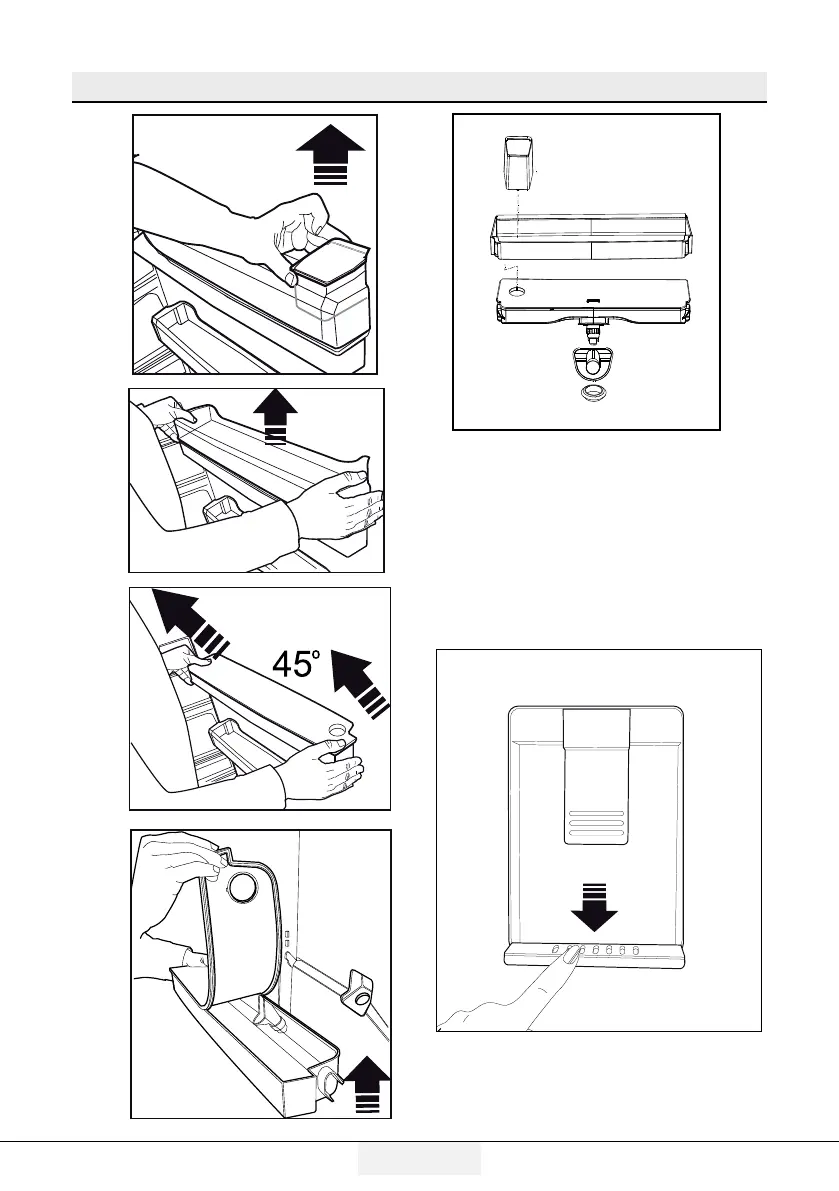 45°