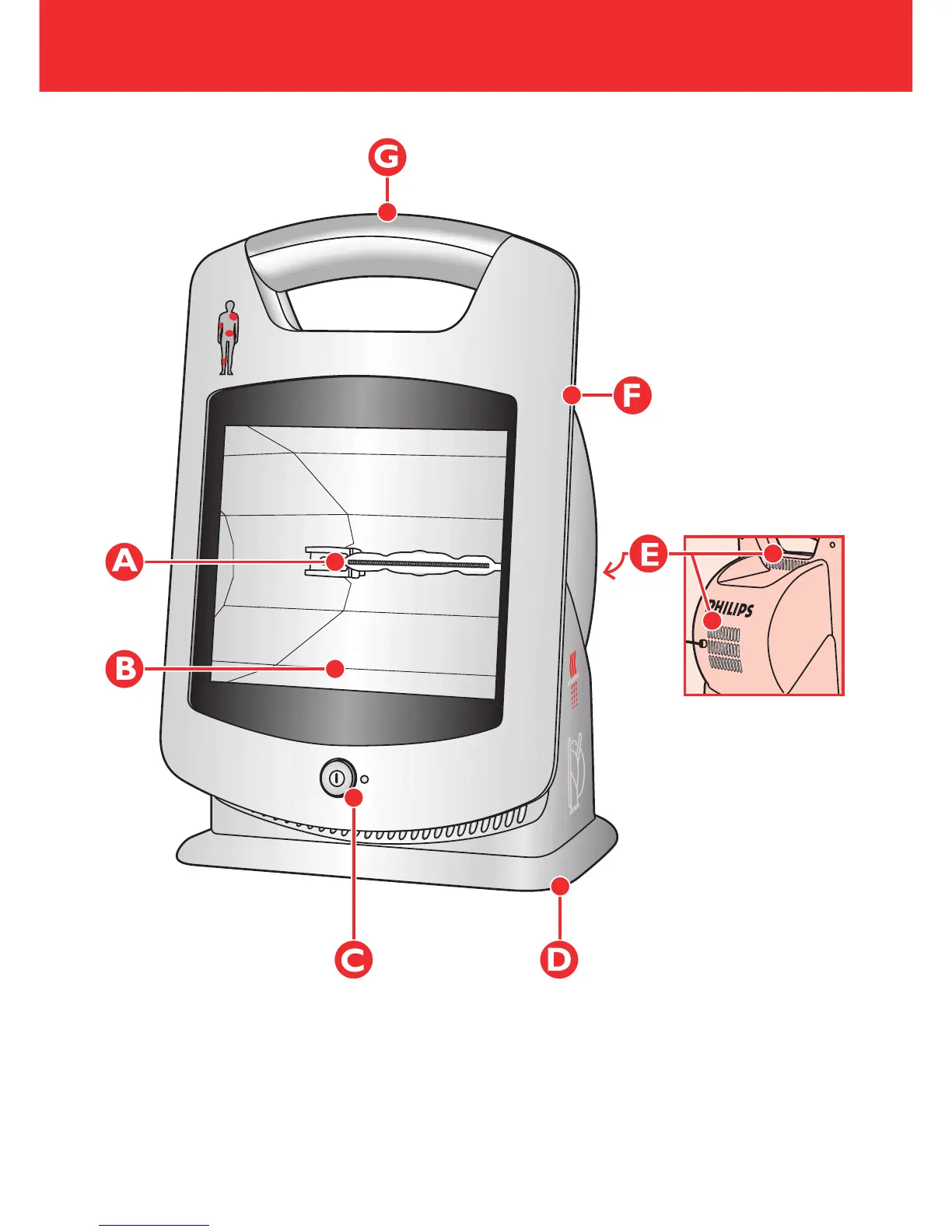 G

F

A

E

PHILIPS

B

C

D