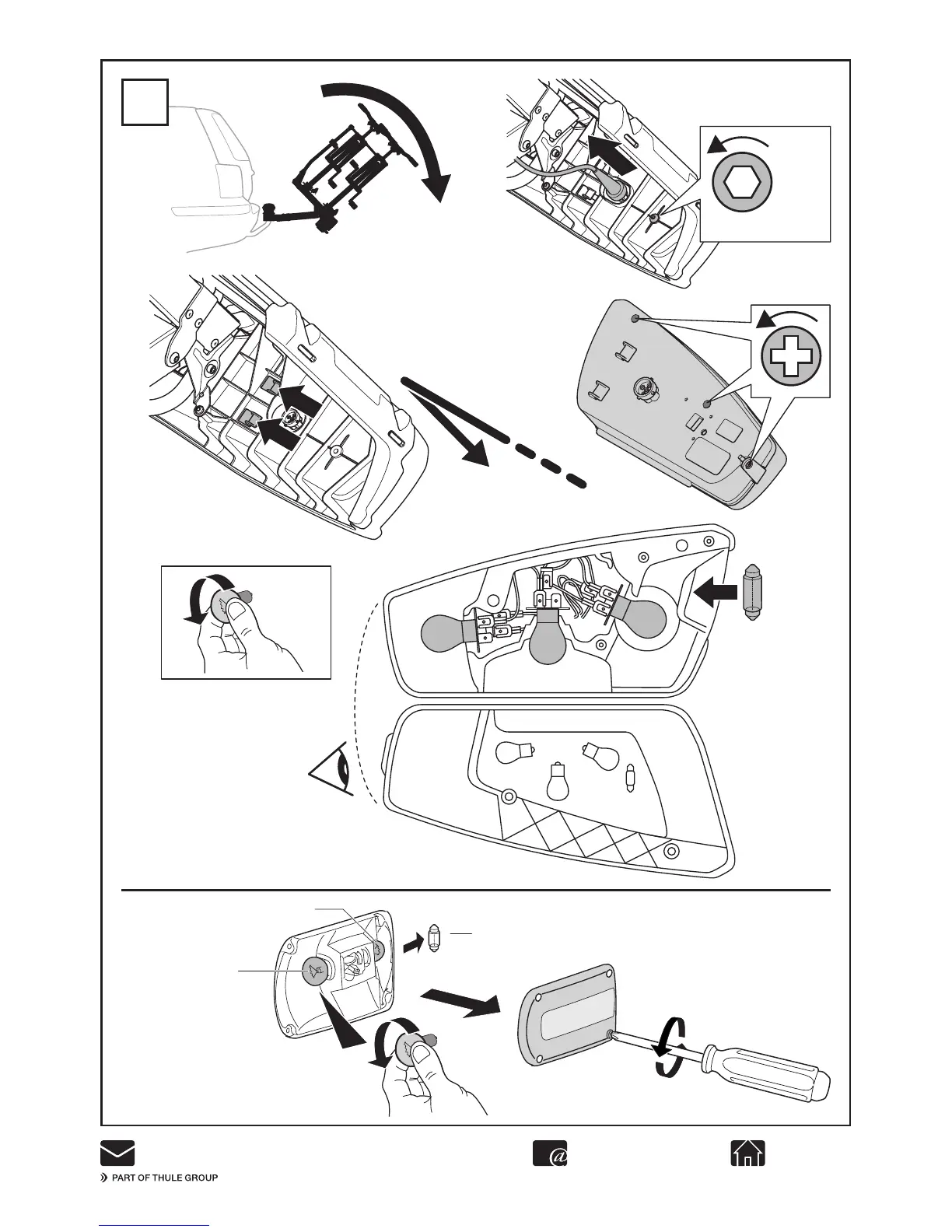 PART OF THULE GROUP