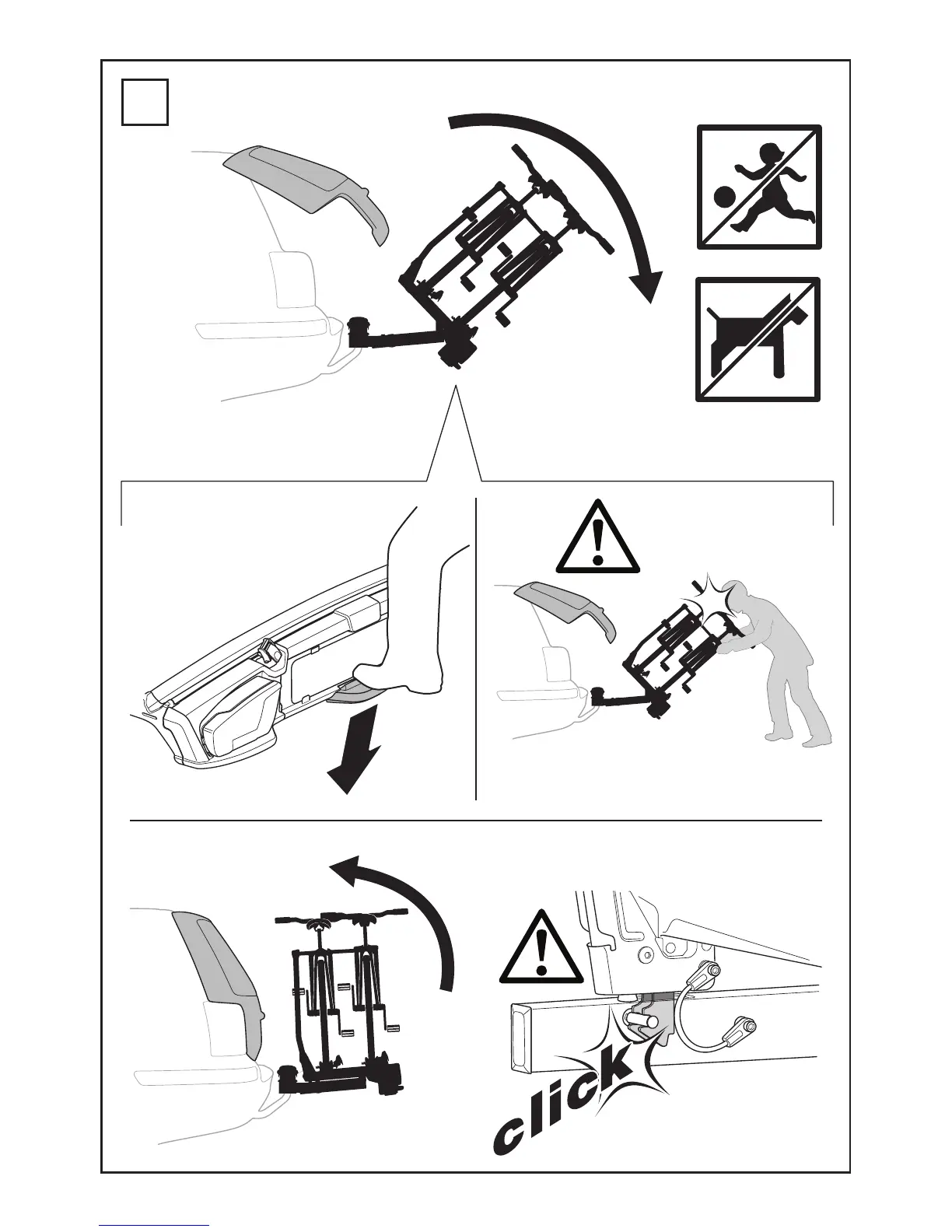 click