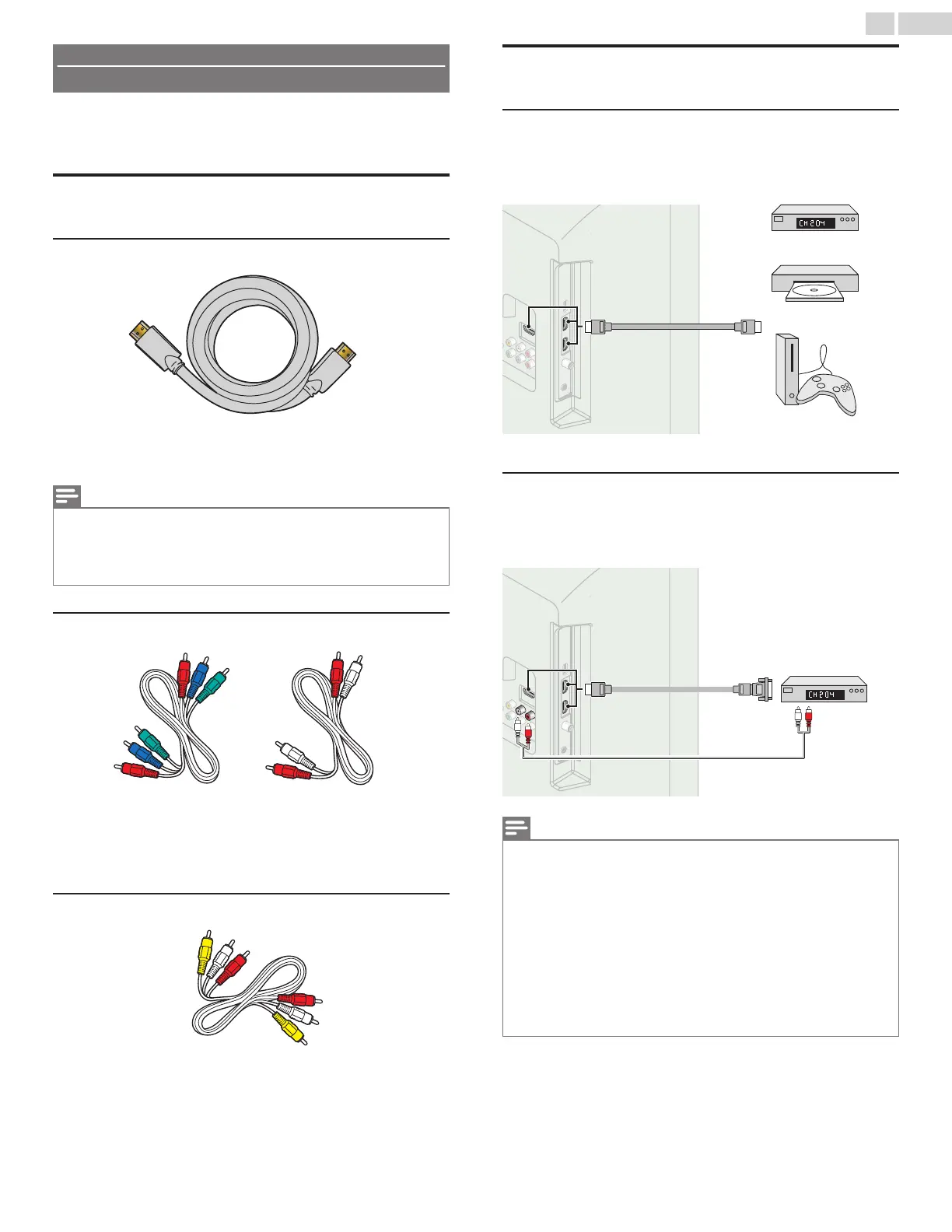 CH 204

CH 204