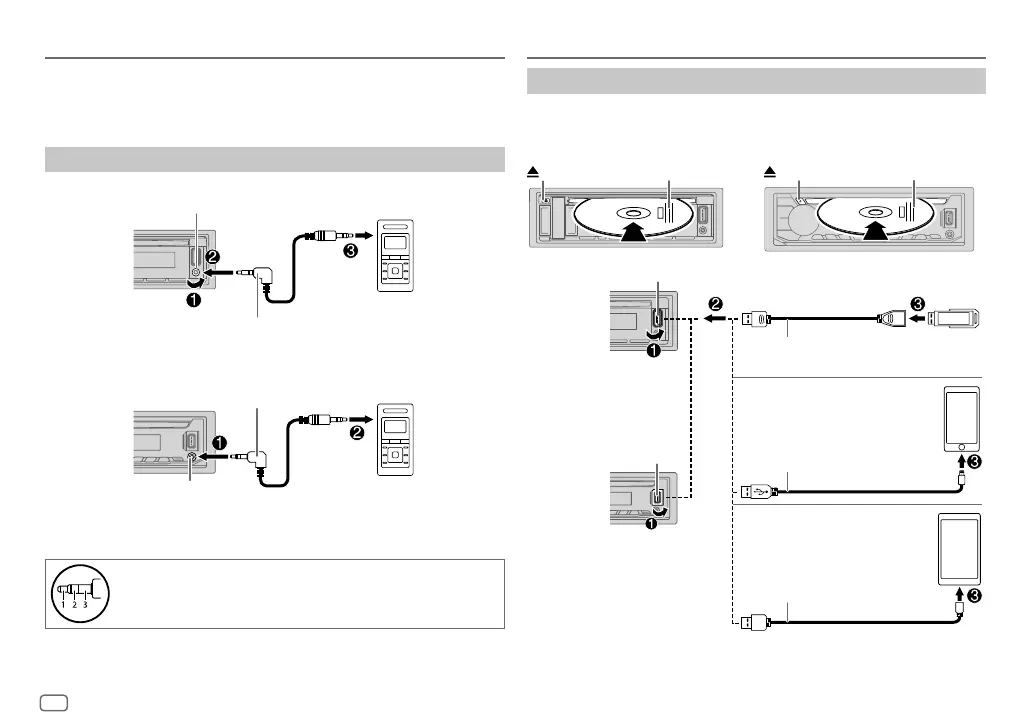 1 2 3