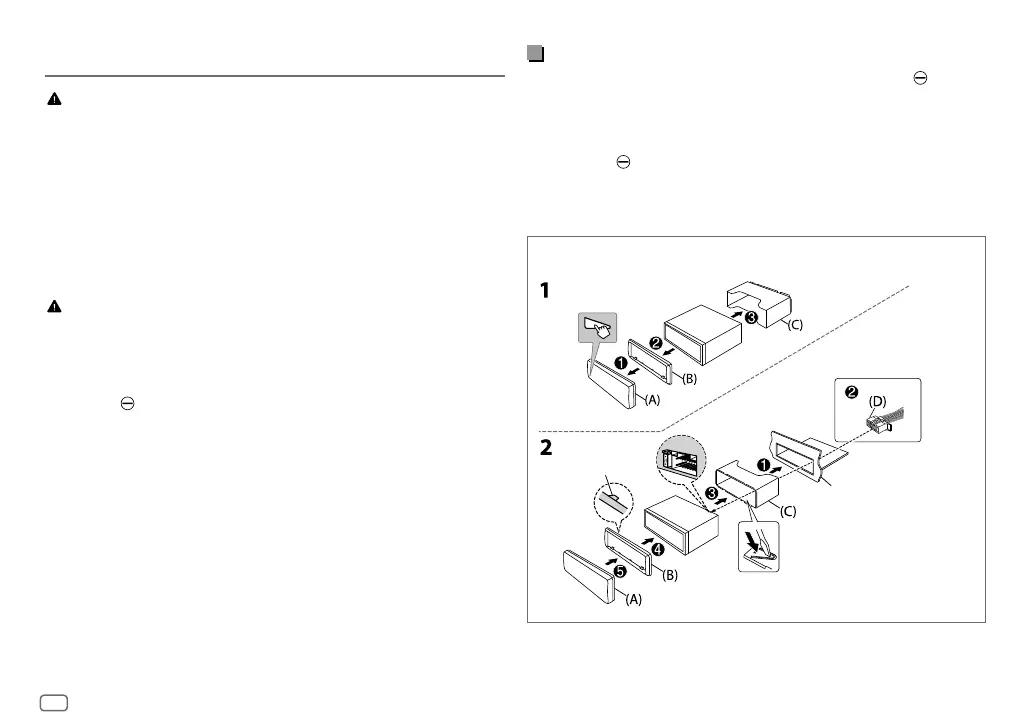 1

(C)

(B)

(A)

(D)

2

(C)

(B)

(A)