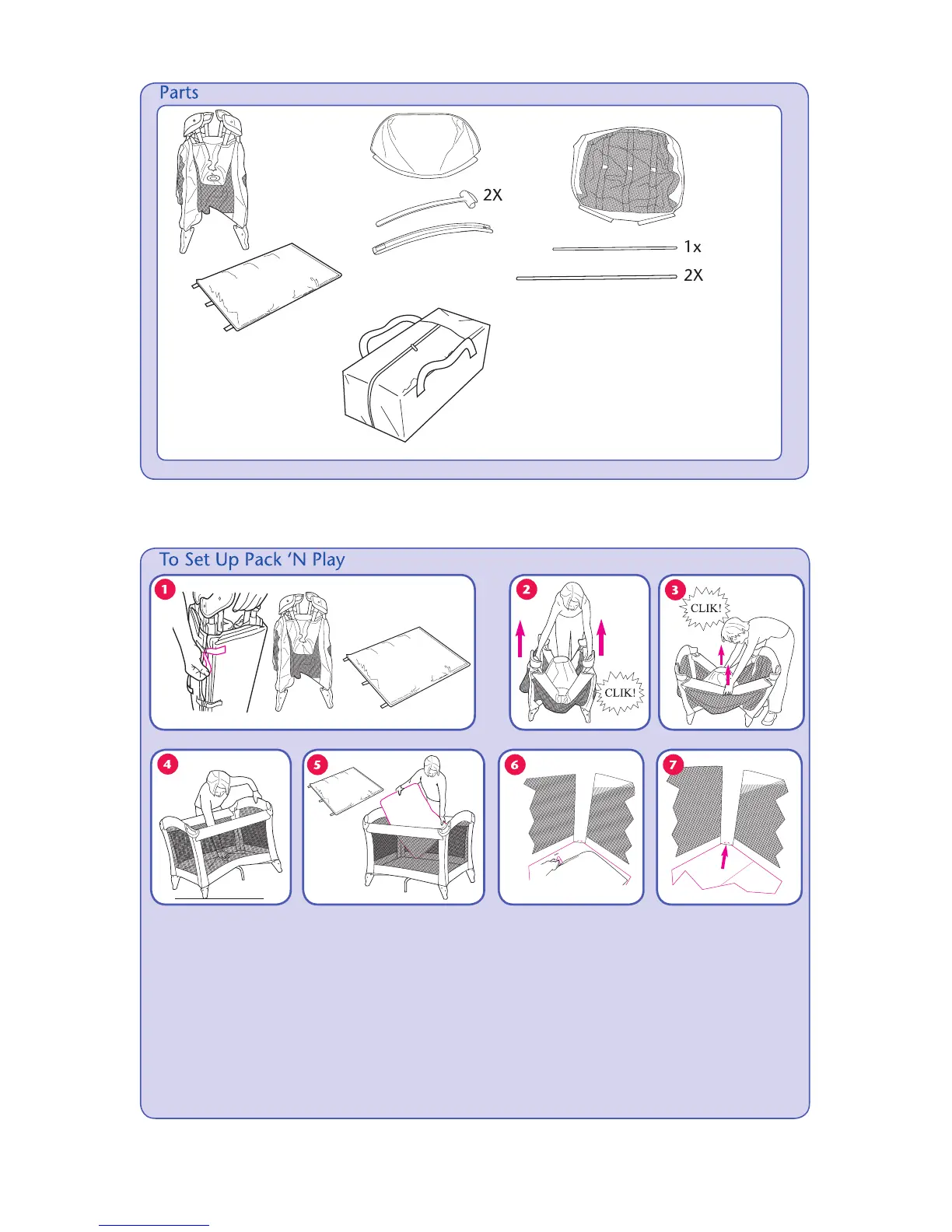 Parts

2X

1x

2X

To Set Up Pack 'N Play

1

2

CLIK!

3

CLIK!

4

5

6

7