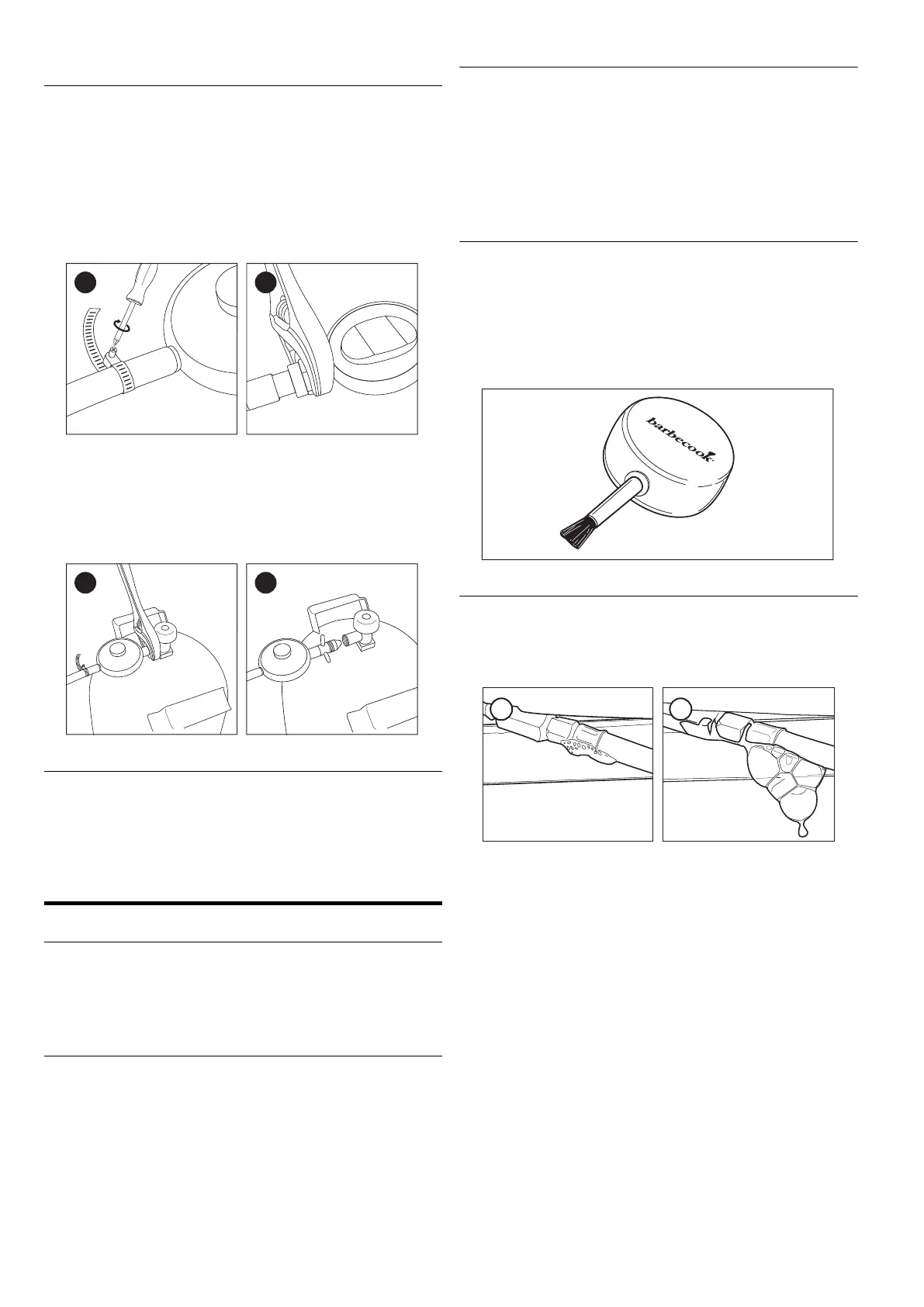 barbecook