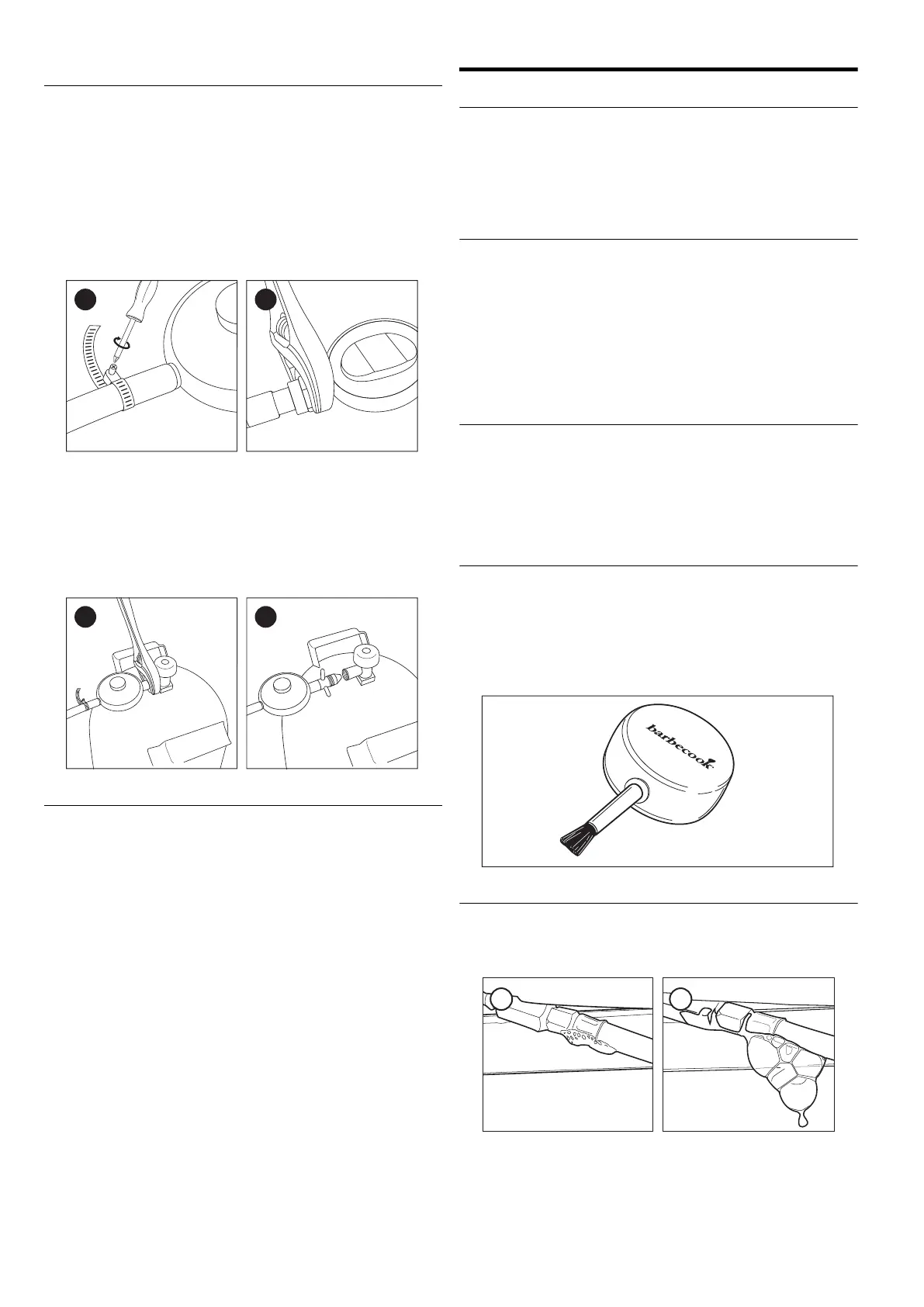 barbecook