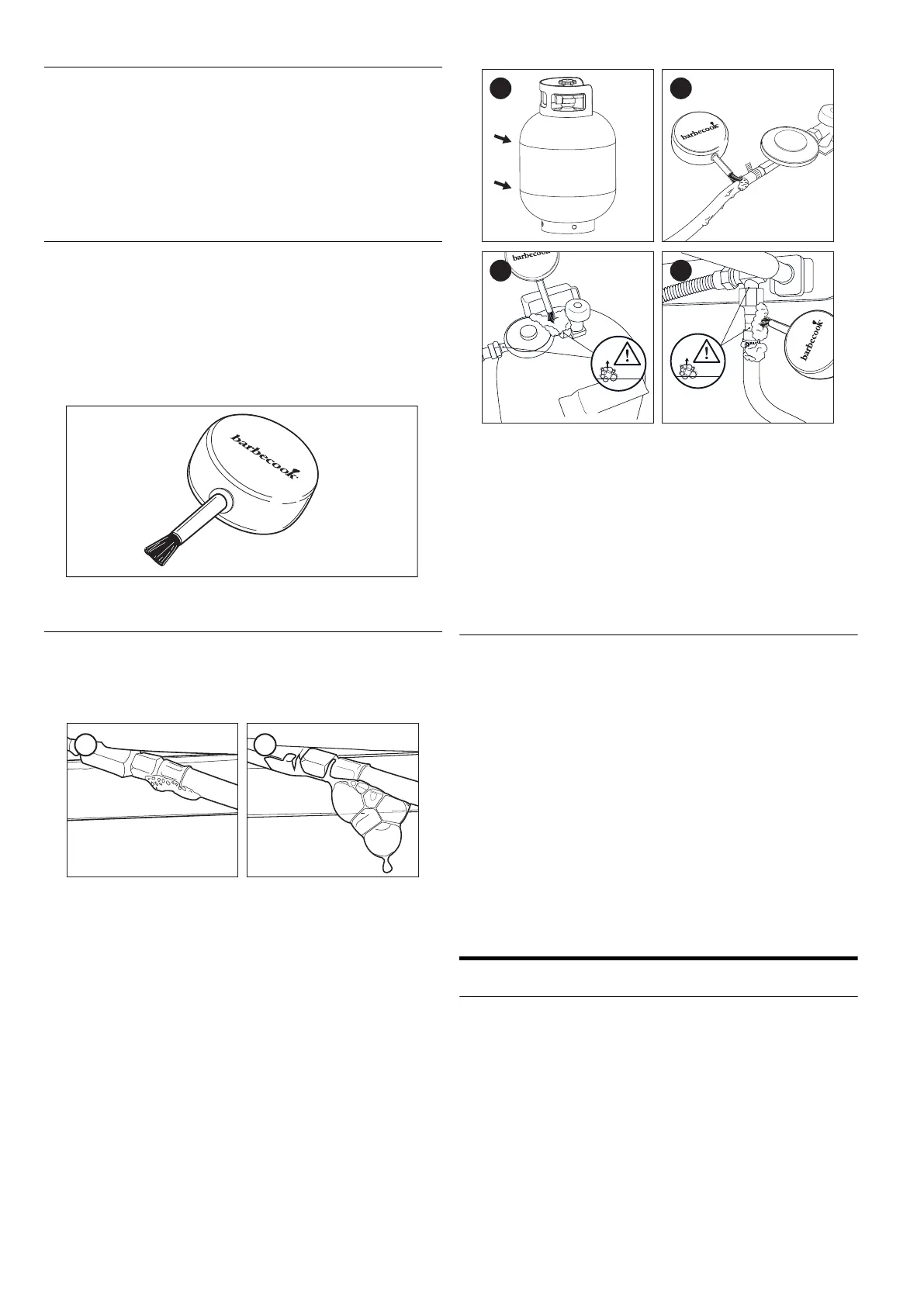 barbecook

barbecook

barbecook

barbecook