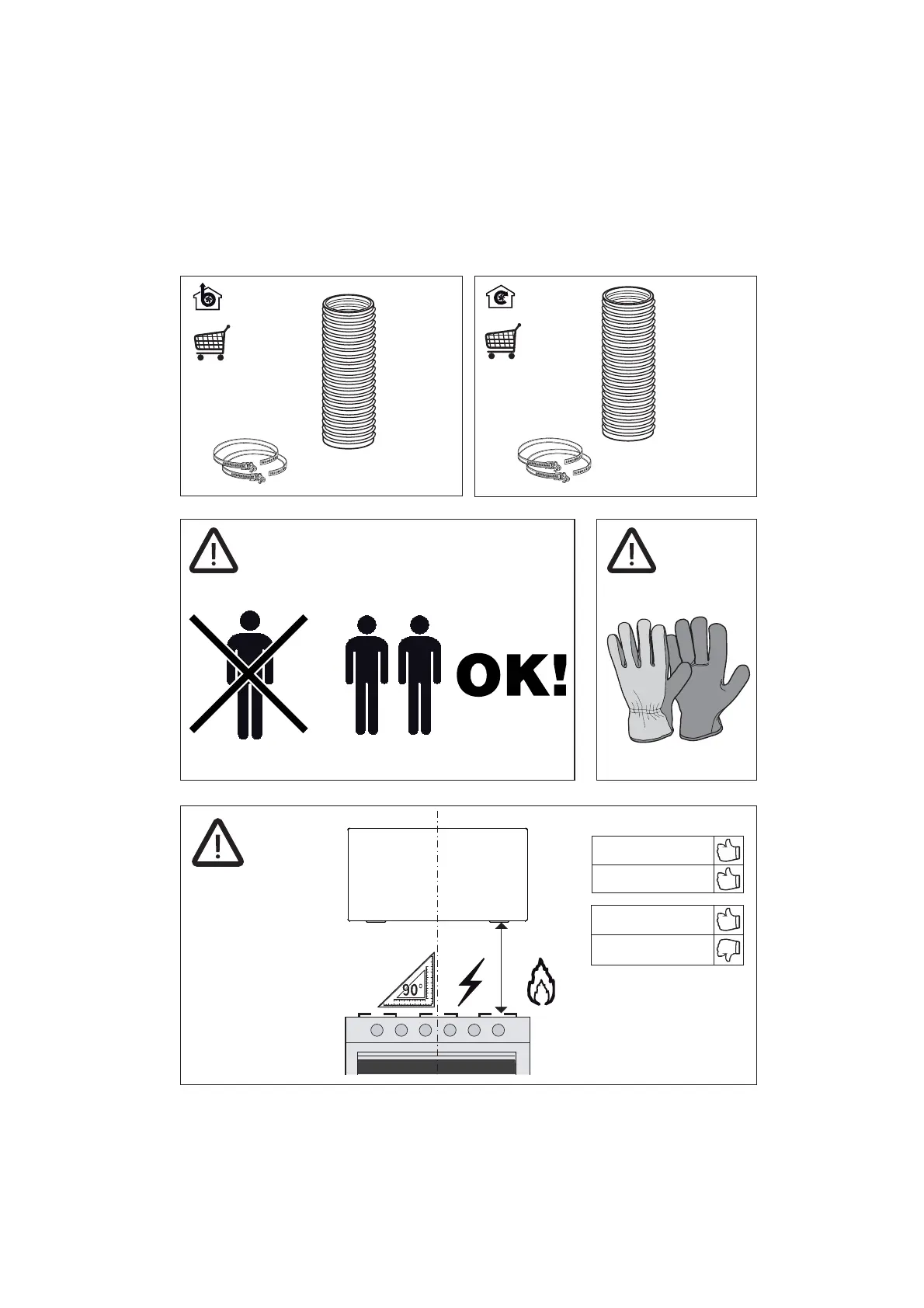 OK!

90°