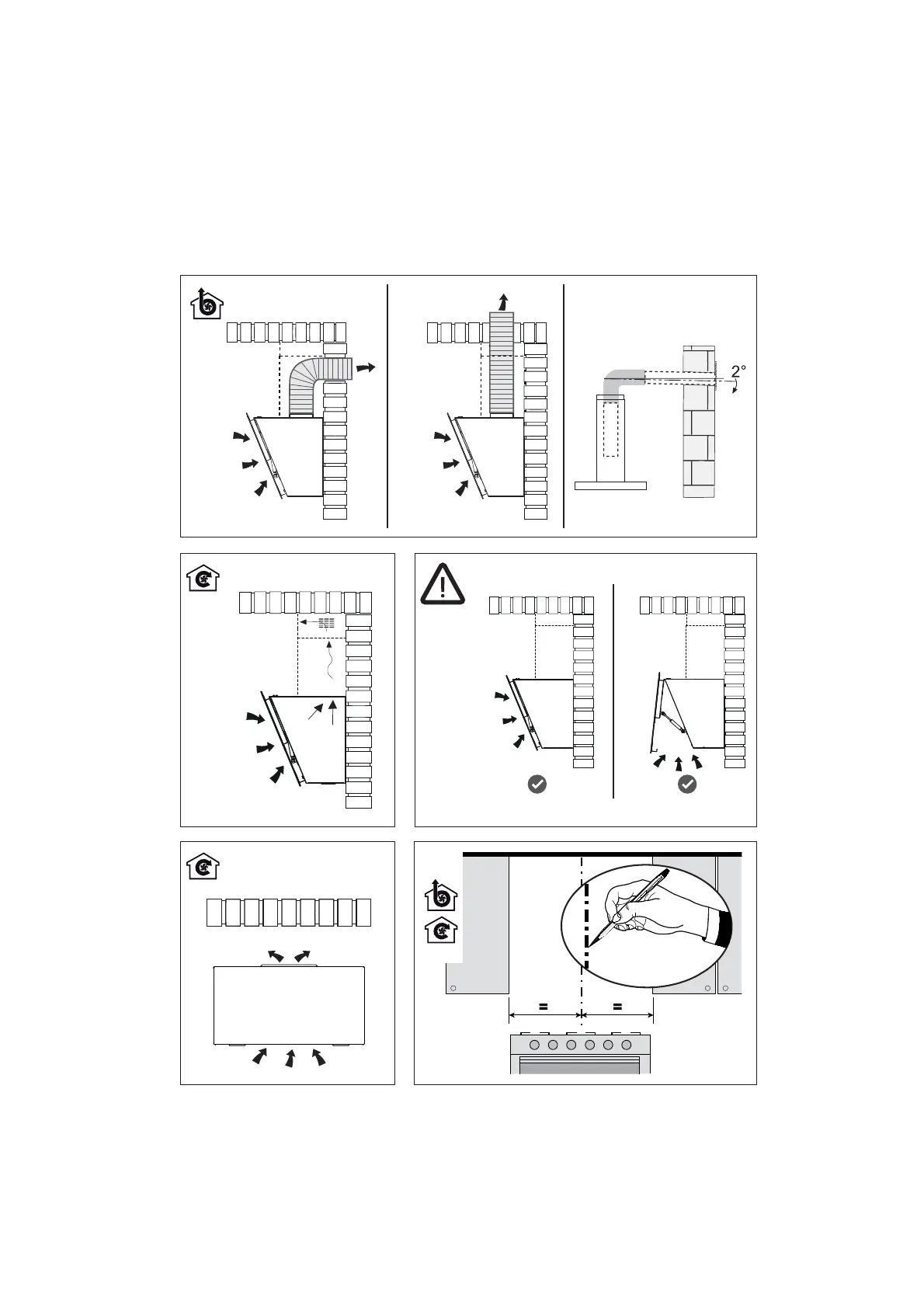 2°

=

=