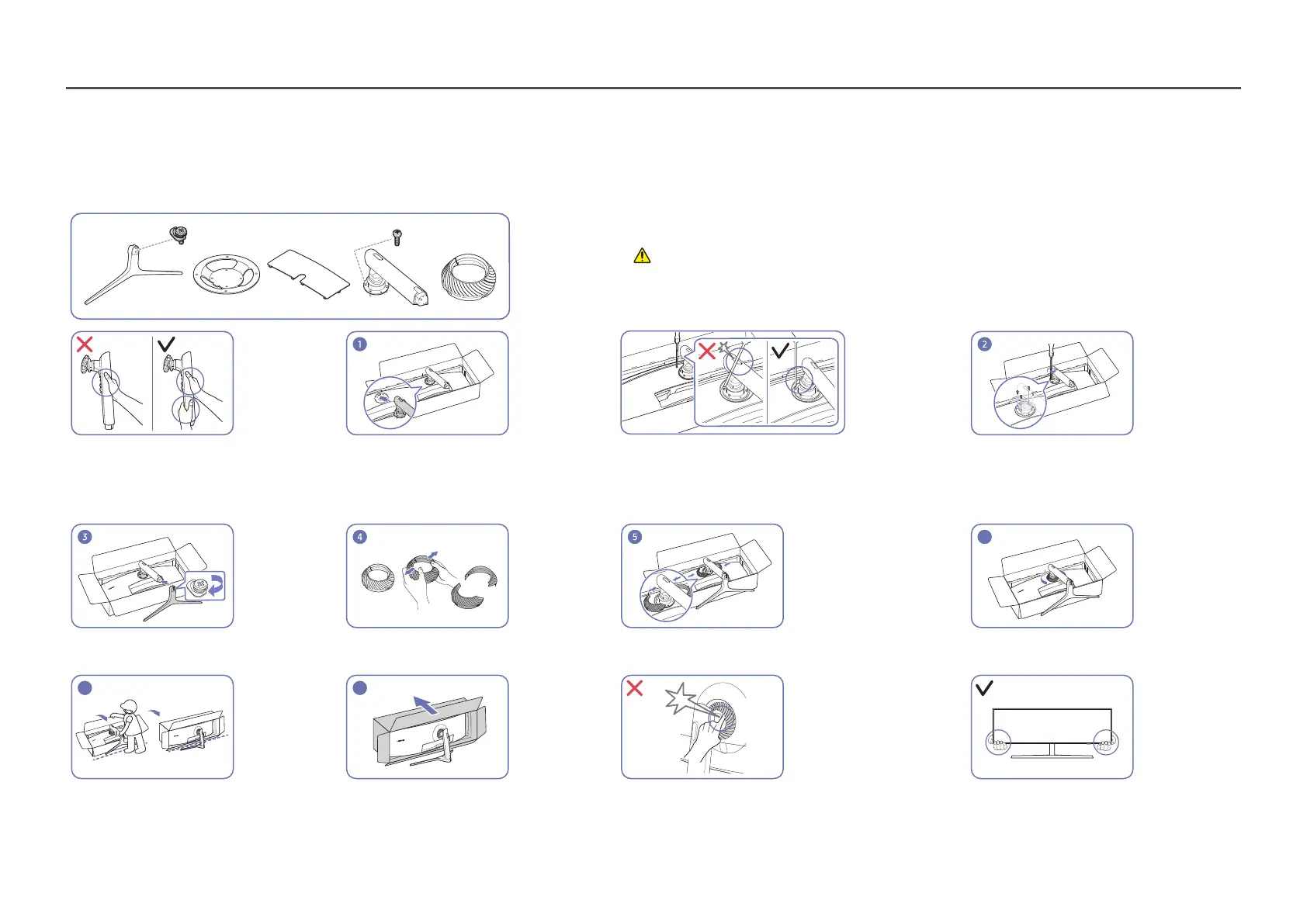 1

2

3

4

5