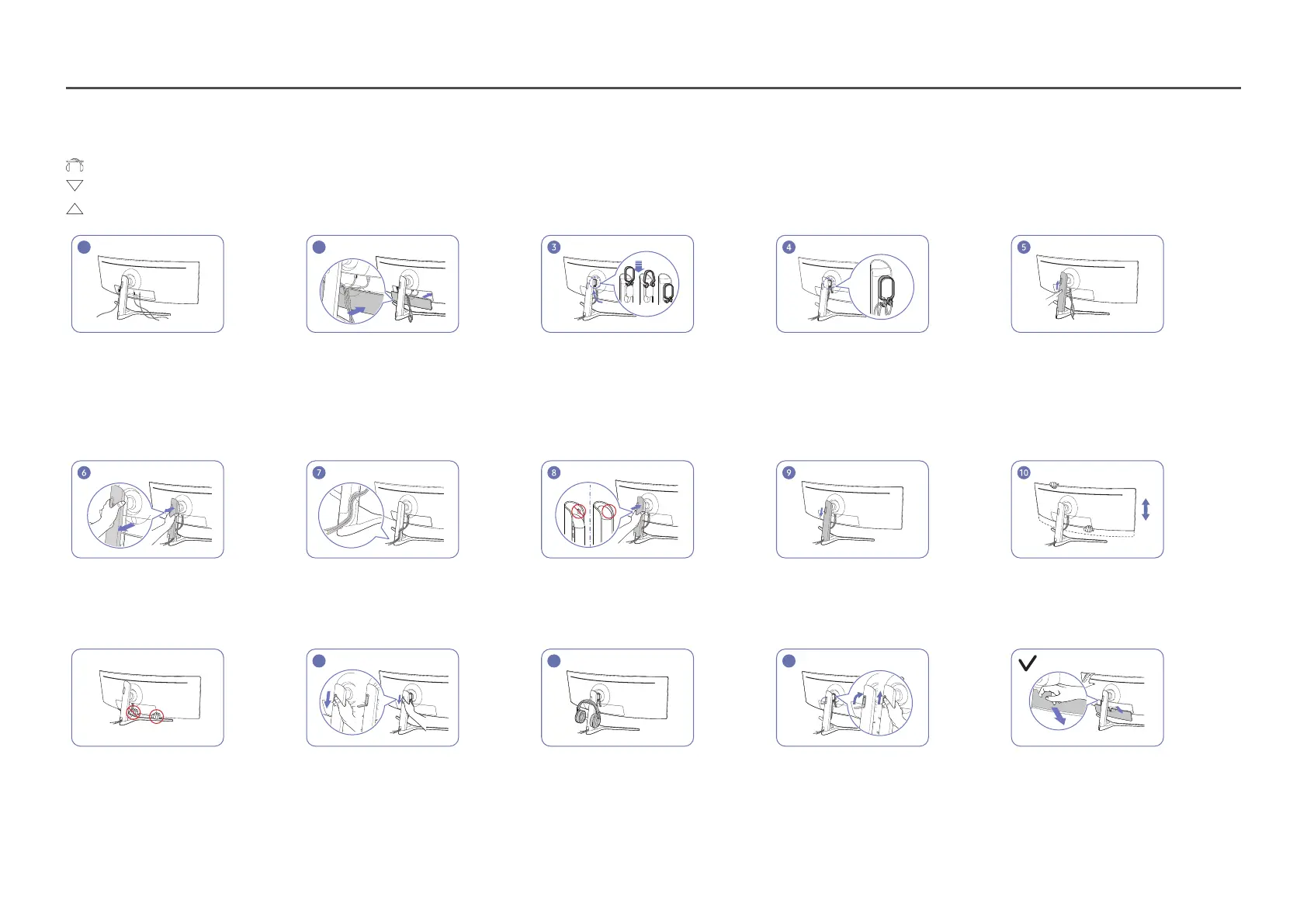 3

4

5

6

7

8

9

10